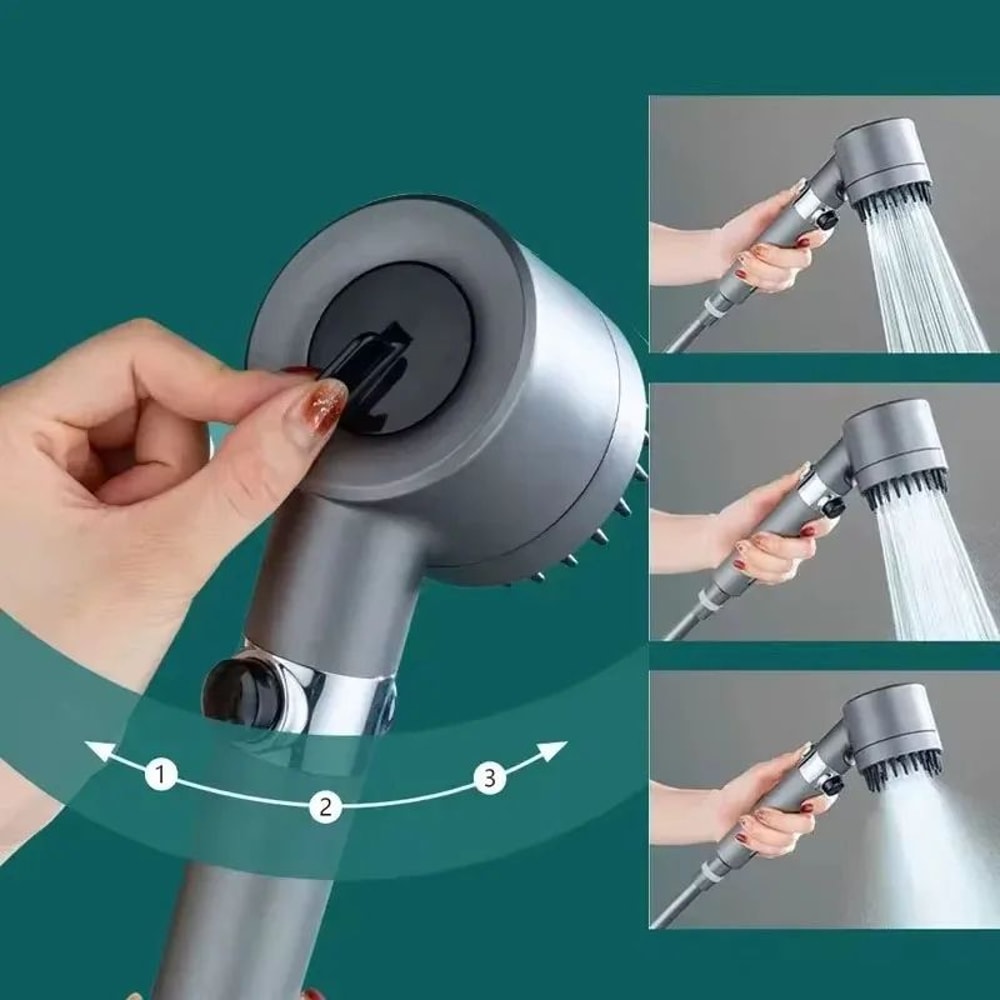 1
2
3