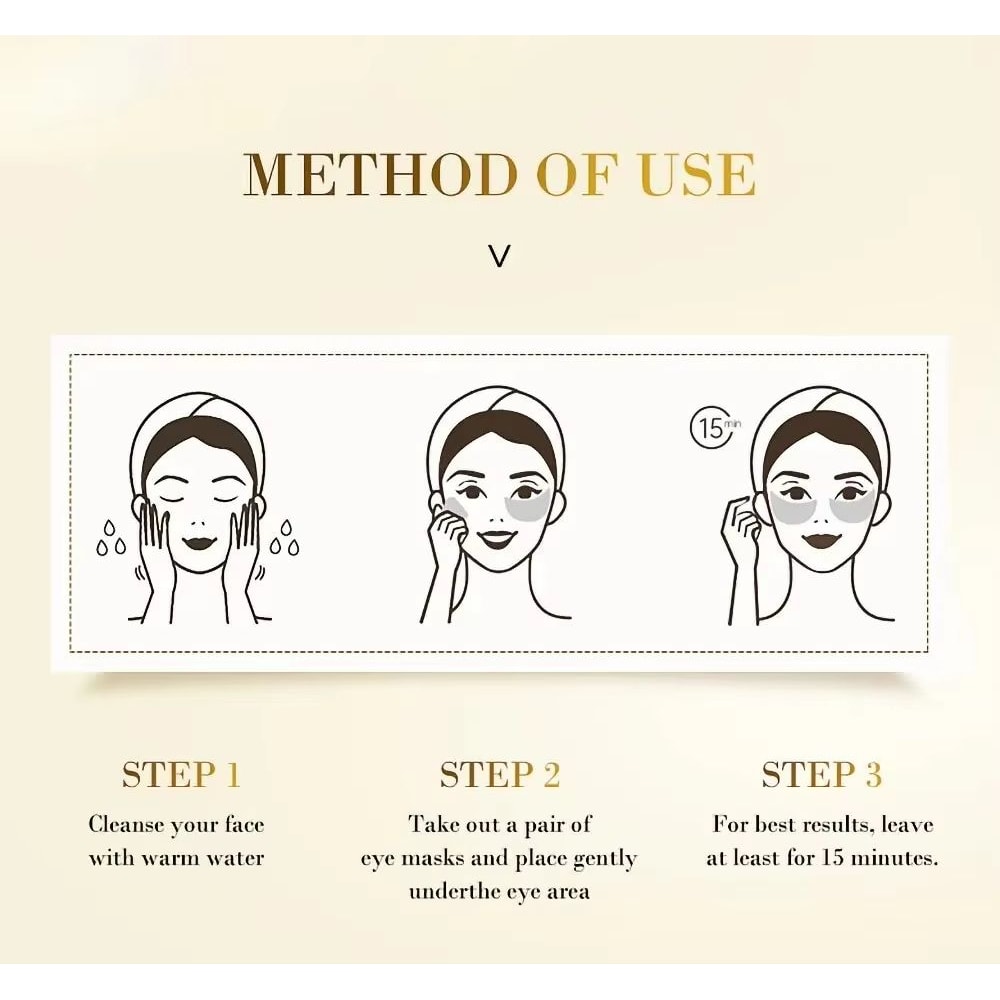 METHOD OF USE

V

15 min

STEP 1

Cleanse your face with warm water

STEP 2

Take out a pair of eye masks and place gently underthe eye area

STEP 3

For best results, leave at least for 15 minutes.