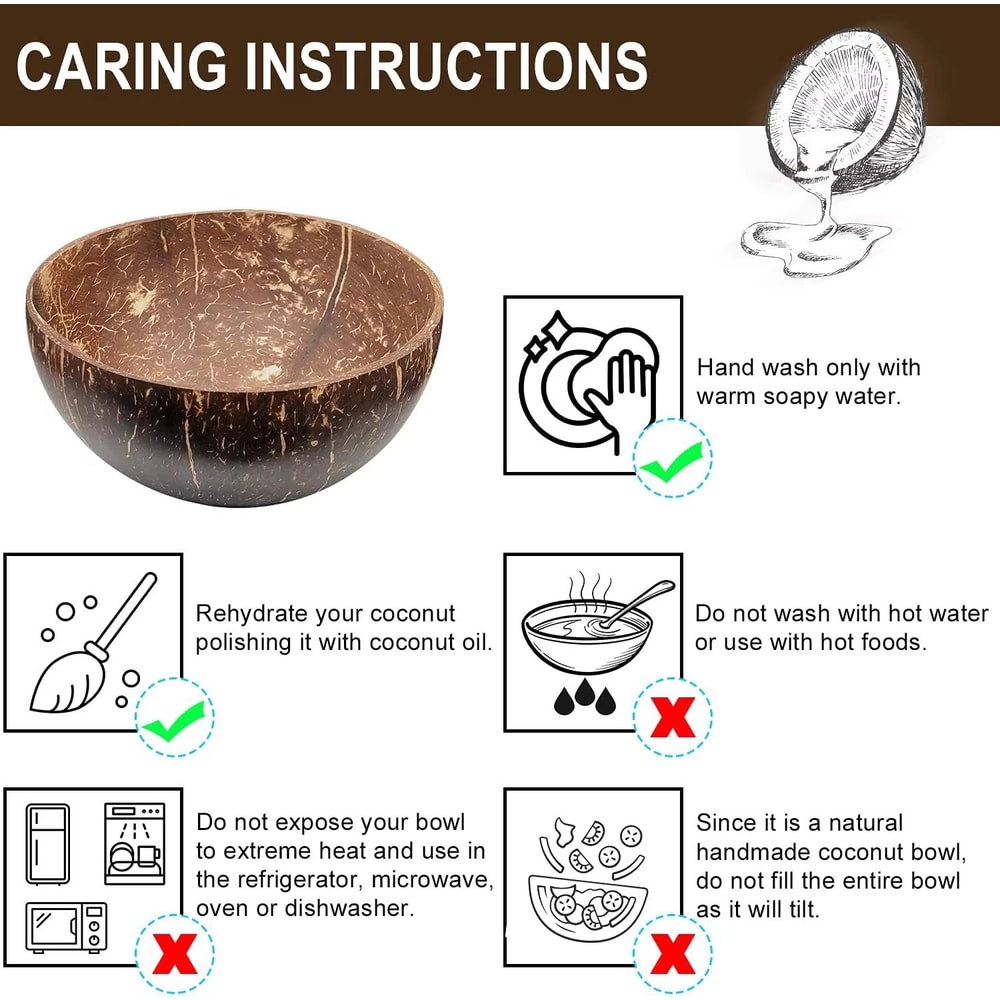 CARING INSTRUCTIONS

Hand wash only with warm soapy water.

Rehydrate your coconut polishing it with coconut oil.

Do not wash with hot water or use with hot foods.

Do not expose your bowl to extreme heat and use in the refrigerator, microwave, oven or dishwasher.

Since it is a natural handmade coconut bowl, do not fill the entire bowl as it will tilt.