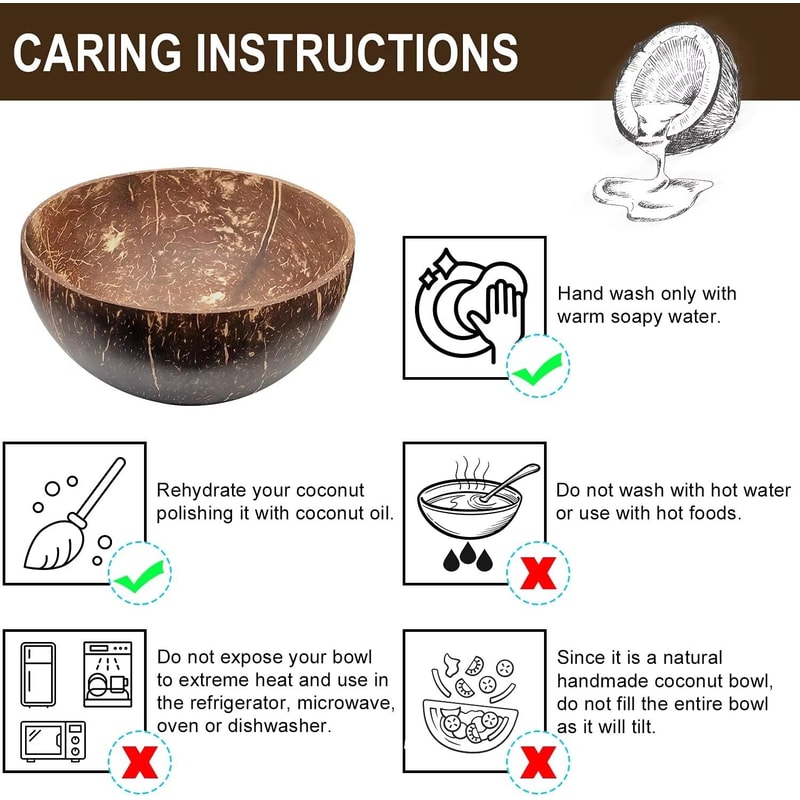 CARING INSTRUCTIONS

Hand wash only with warm soapy water.

Rehydrate your coconut polishing it with coconut oil.

Do not wash with hot water or use with hot foods.

Do not expose your bowl to extreme heat and use in the refrigerator, microwave, oven or dishwasher.

Since it is a natural handmade coconut bowl, do not fill the entire bowl as it will tilt.