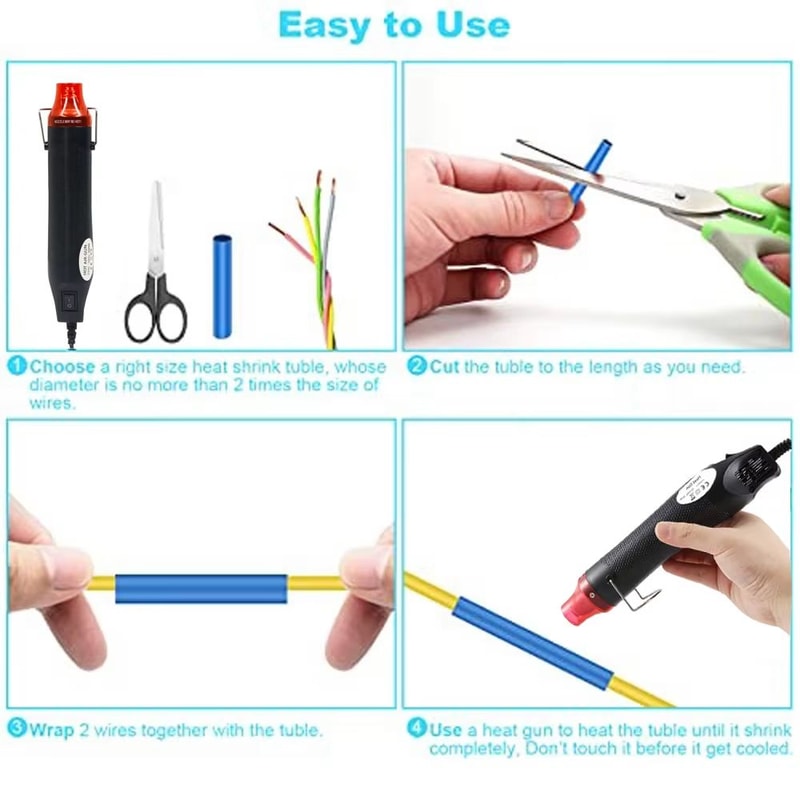 Easy to Use

1 Choose a right size heat shrink tuble, whose diameter is no more than 2 times the size of wires.

2 Cut the tuble to the length as you need.

3 Wrap 2 wires together with the tuble.

4 Use a heat gun to heat the tuble until it shrink completely, Don't touch it before it get cooled.