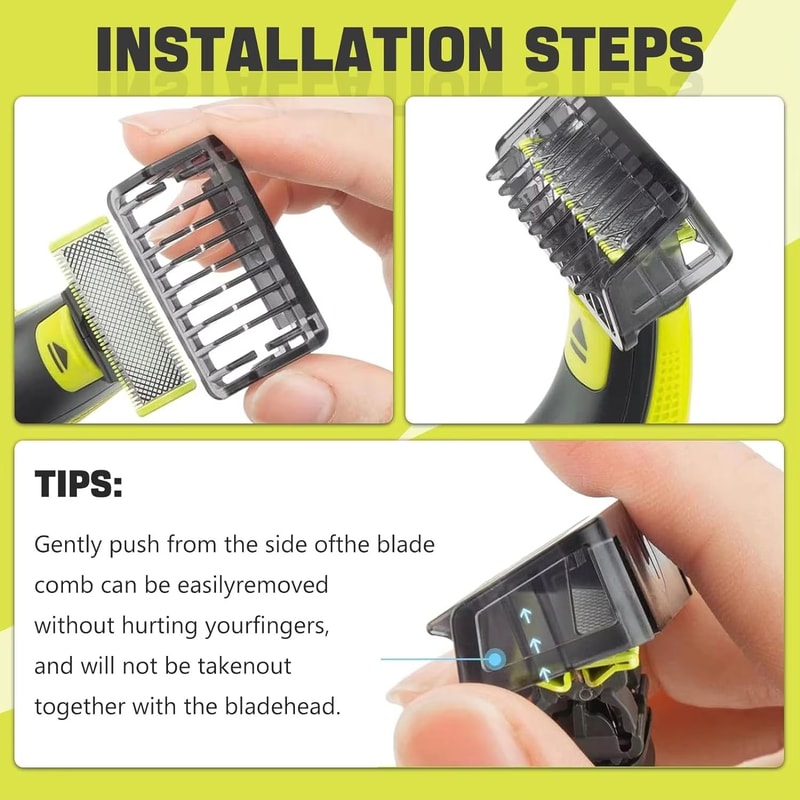 INSTALLATION STEPS

TIPS:

Gently push from the side ofthe blade comb can be easilyremoved without hurting yourfingers, and will not be takenout together with the bladehead.