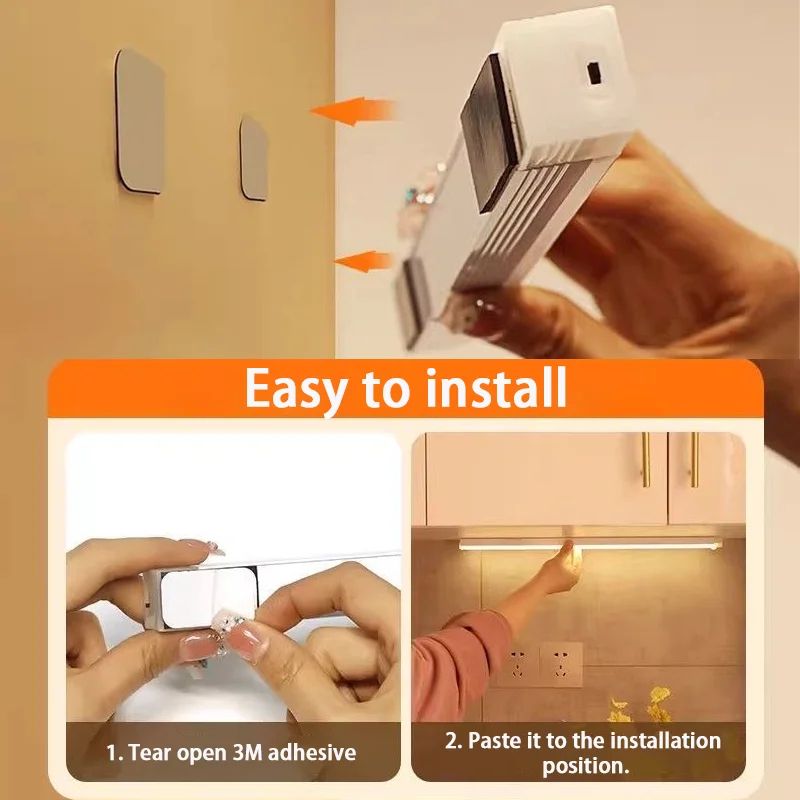 Easy to install

1. Tear open 3M adhesive

2. Paste it to the installation position.