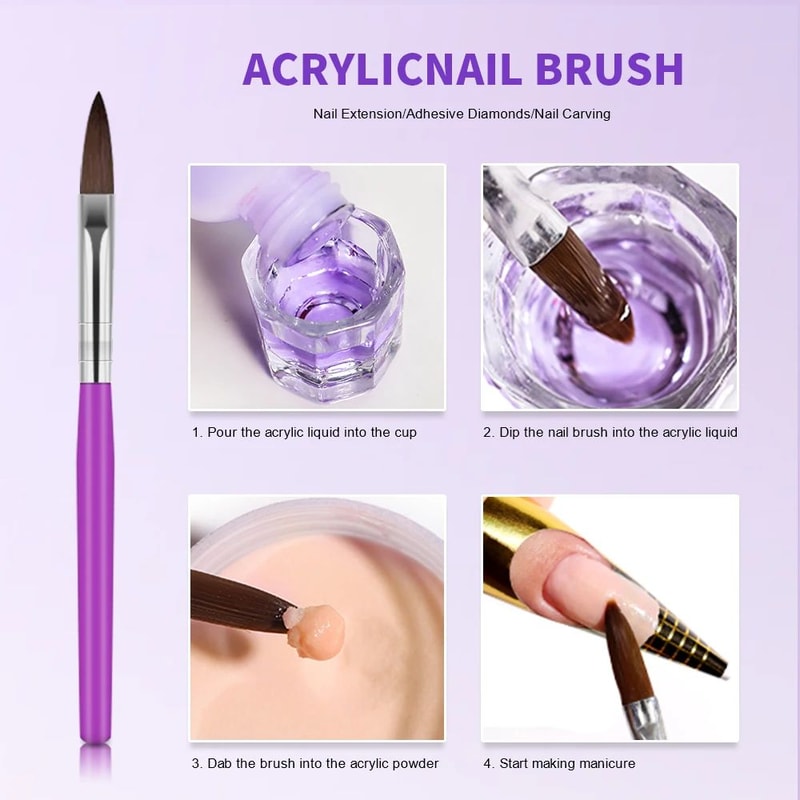 ACRYLICNAIL BRUSH

Nail Extension/Adhesive Diamonds/Nail Carving

1. Pour the acrylic liquid into the cup

2. Dip the nail brush into the acrylic liquid

3. Dab the brush into the acrylic powder

4. Start making manicure