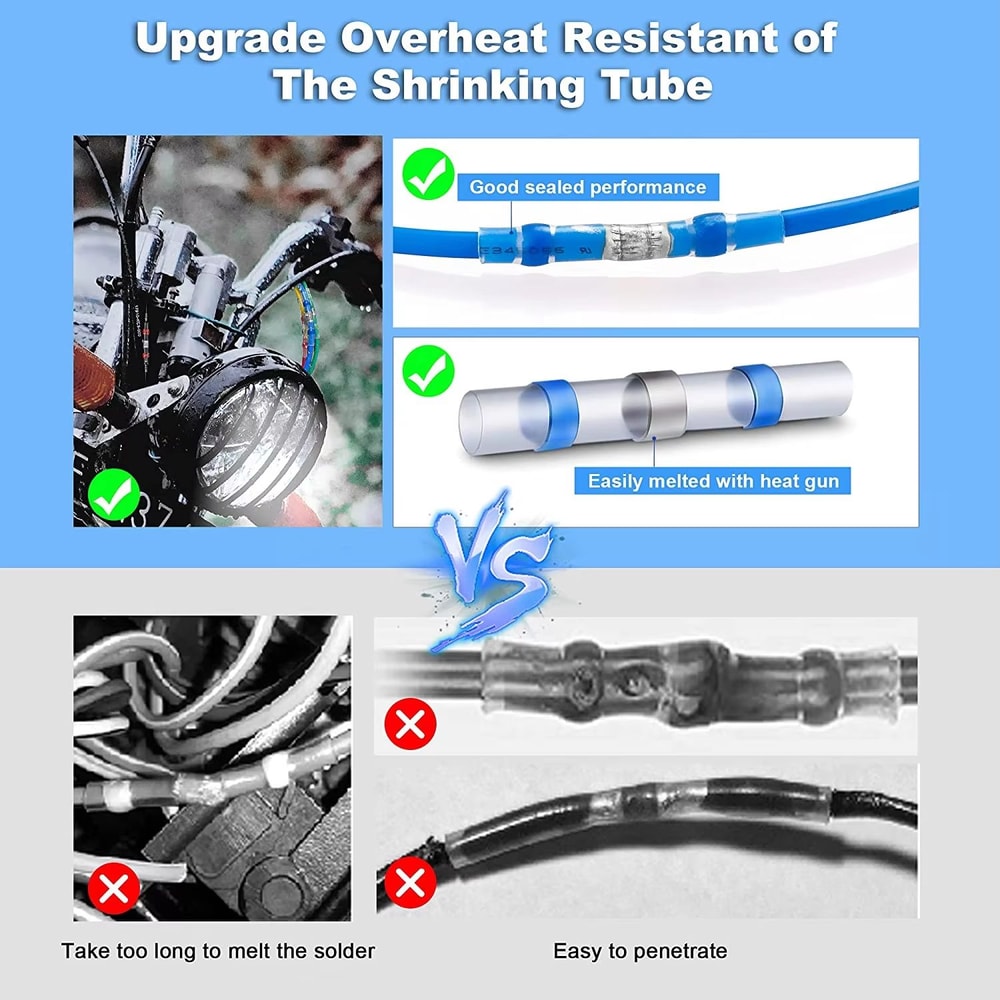 Upgrade Overheat Resistant of The Shrinking Tube

Good sealed performance

Easily melted with heat gun

VS

Take too long to melt the solder

Easy to penetrate