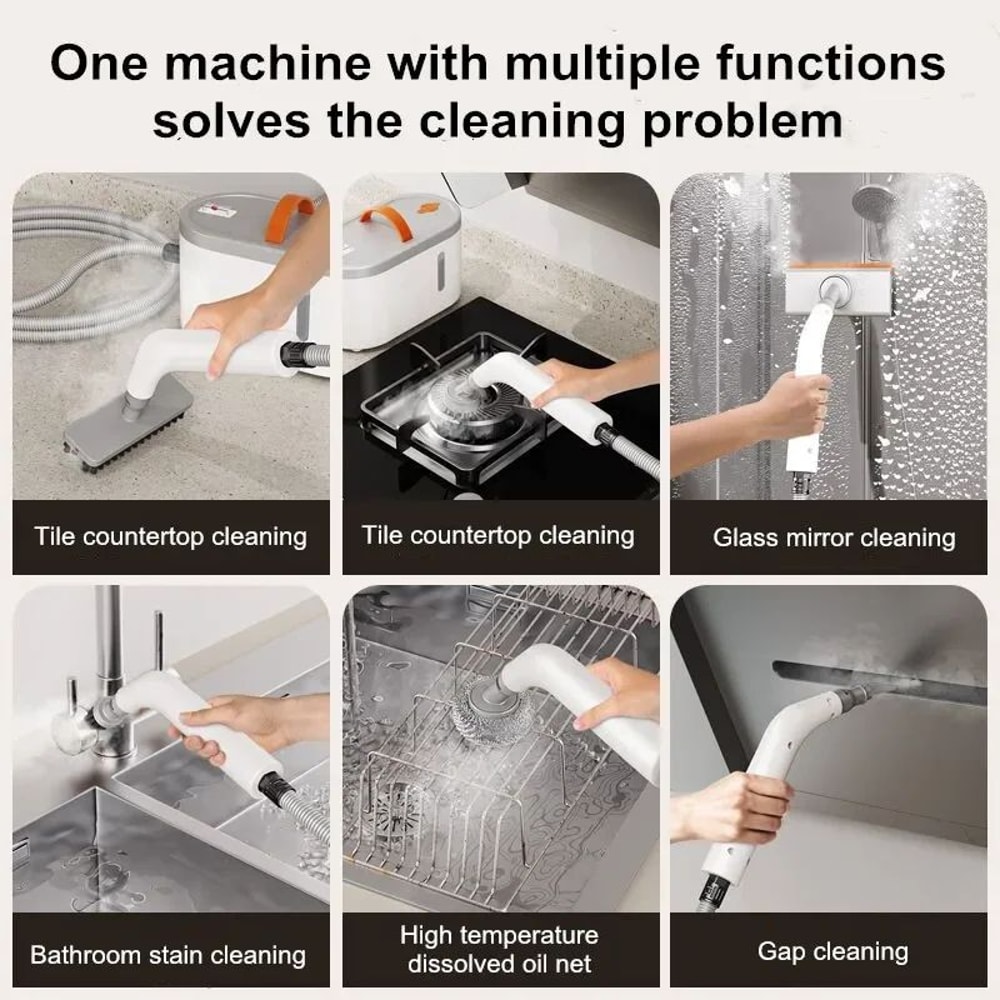 One machine with multiple functions solves the cleaning problem

Tile countertop cleaning

Tile countertop cleaning

Glass mirror cleaning

Bathroom stain cleaning

High temperature dissolved oil net

Gap cleaning