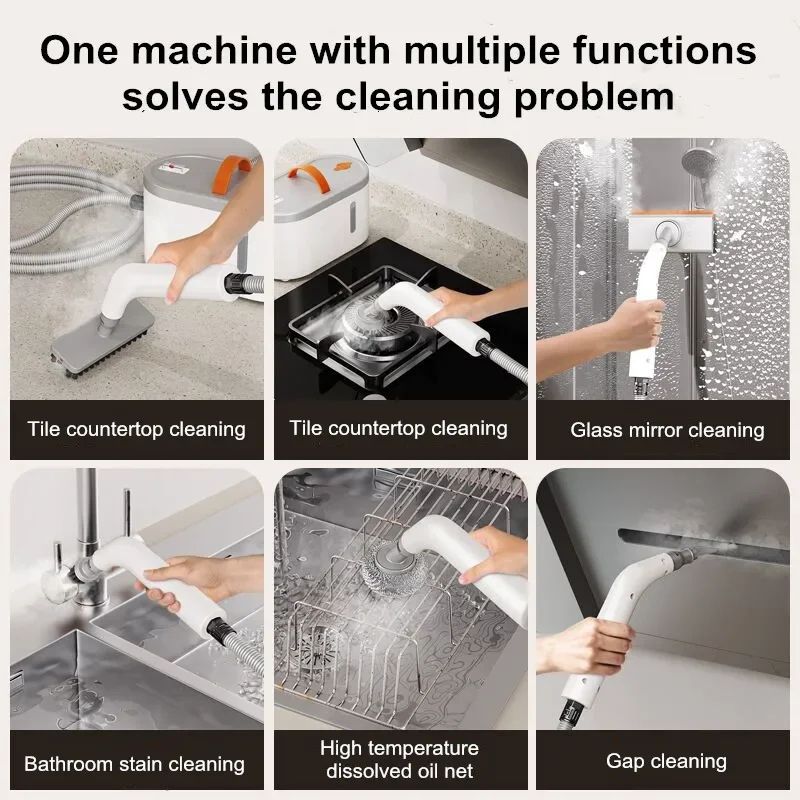 One machine with multiple functions solves the cleaning problem

Tile countertop cleaning

Tile countertop cleaning

Glass mirror cleaning

Bathroom stain cleaning

High temperature dissolved oil net

Gap cleaning