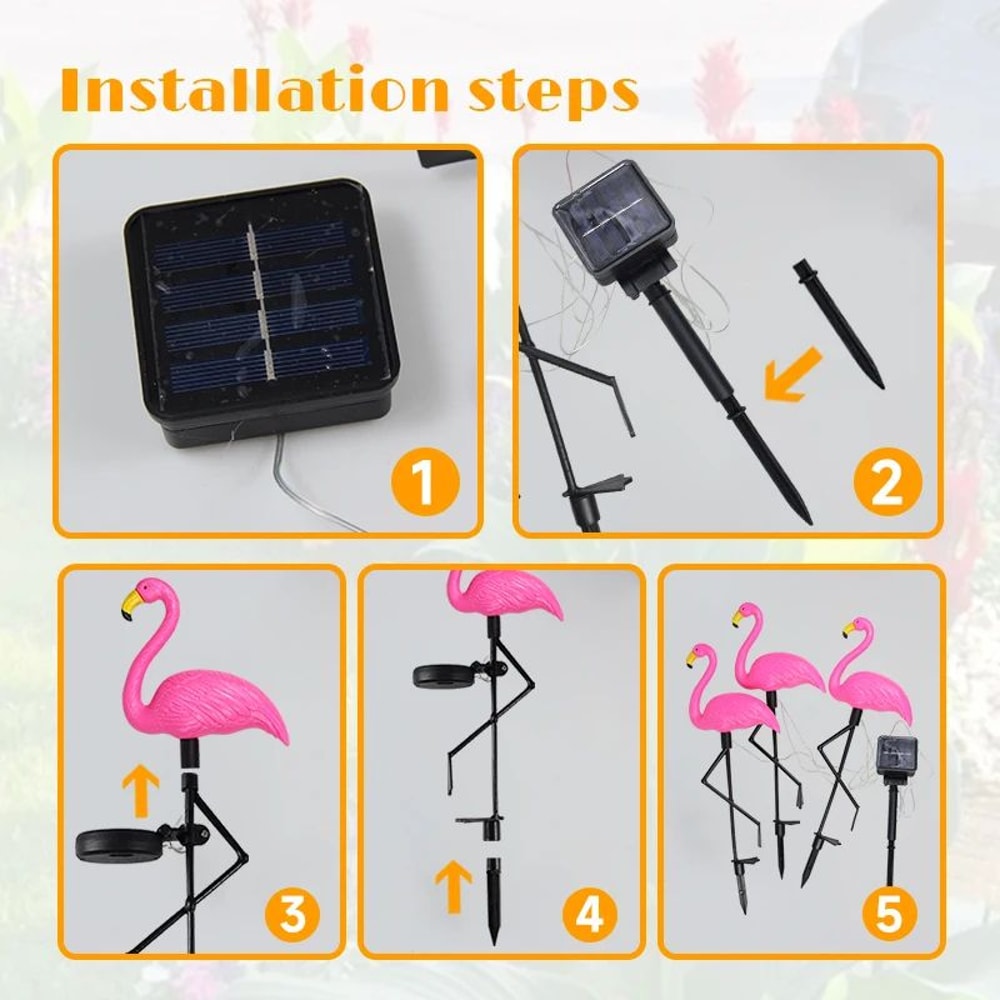 Installation steps

1

2

3

4

5