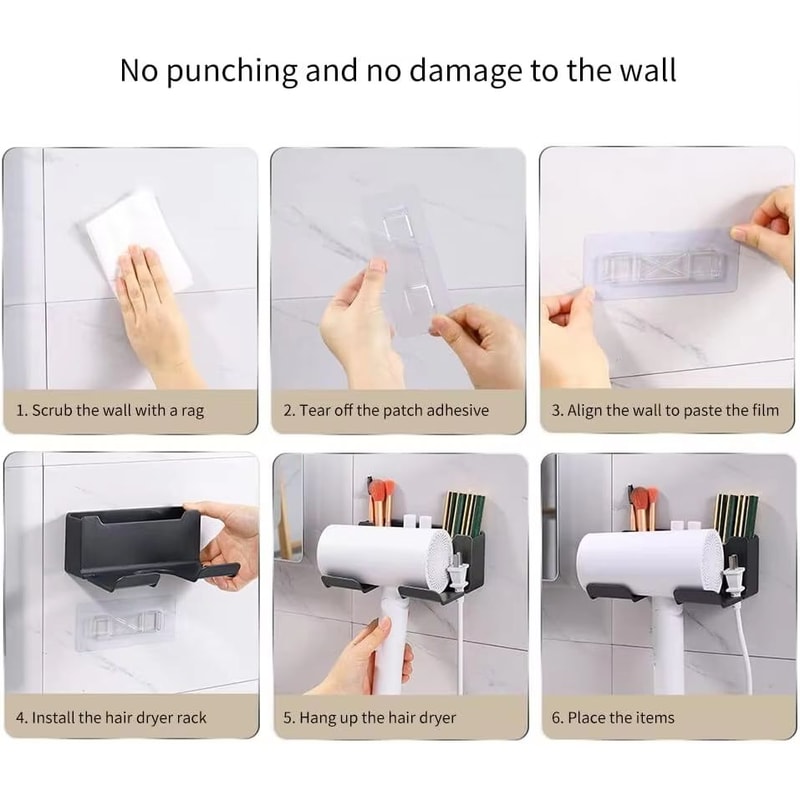 No punching and no damage to the wall

1. Scrub the wall with a rag

2. Tear off the patch adhesive

3. Align the wall to paste the film

4. Install the hair dryer rack

5. Hang up the hair dryer

6. Place the items