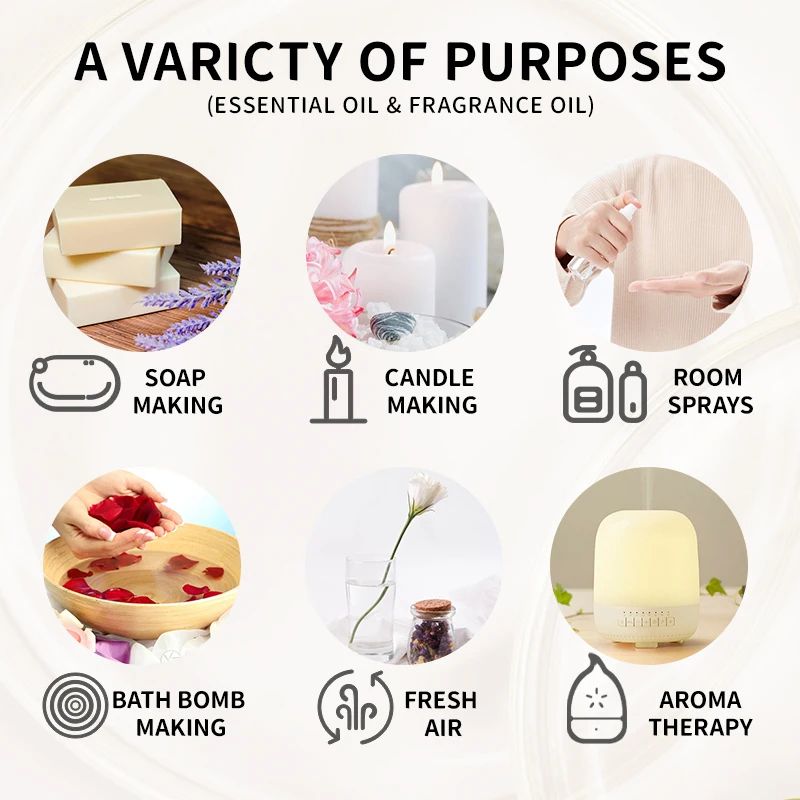 A VARICTY OF PURPOSES
(ESSENTIAL OIL & FRAGRANCE OIL)

SOAP MAKING

CANDLE MAKING

ROOM SPRAYS

BATH BOMB MAKING

FRESH AIR

AROMA THERAPY