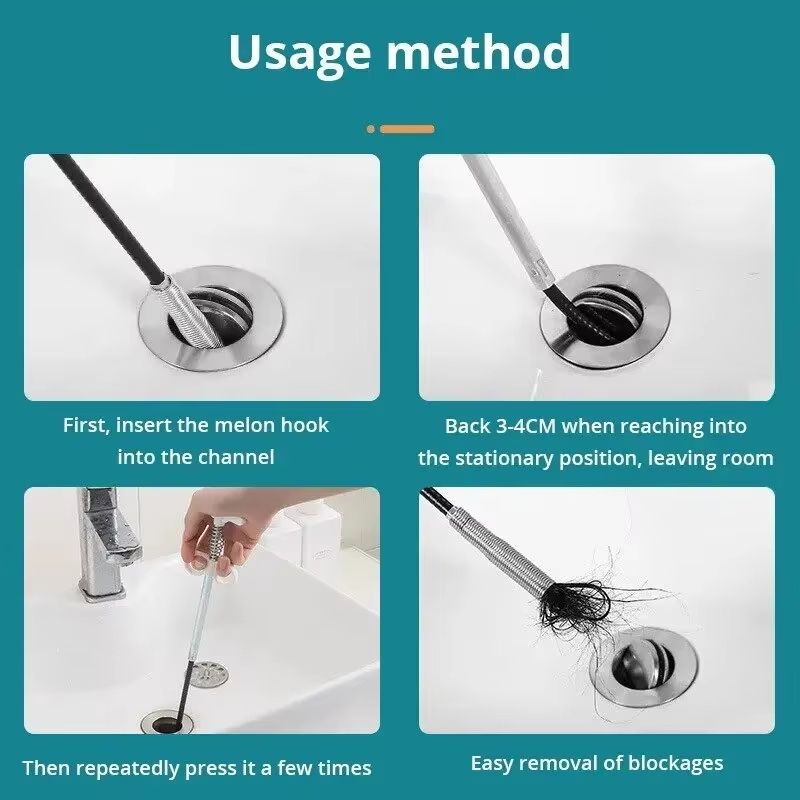 Usage method

First, insert the melon hook into the channel

Back 3-4CM when reaching into the stationary position, leaving room

Then repeatedly press it a few times

Easy removal of blockages