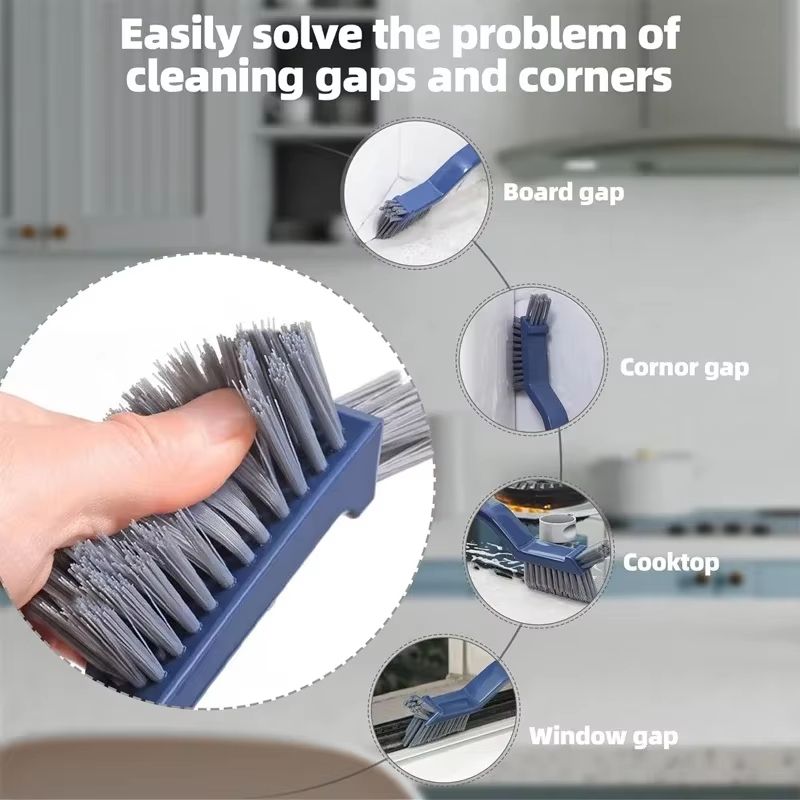 Easily solve the problem of cleaning gaps and corners

Board gap

Cornor gap

Cooktop

Window gap