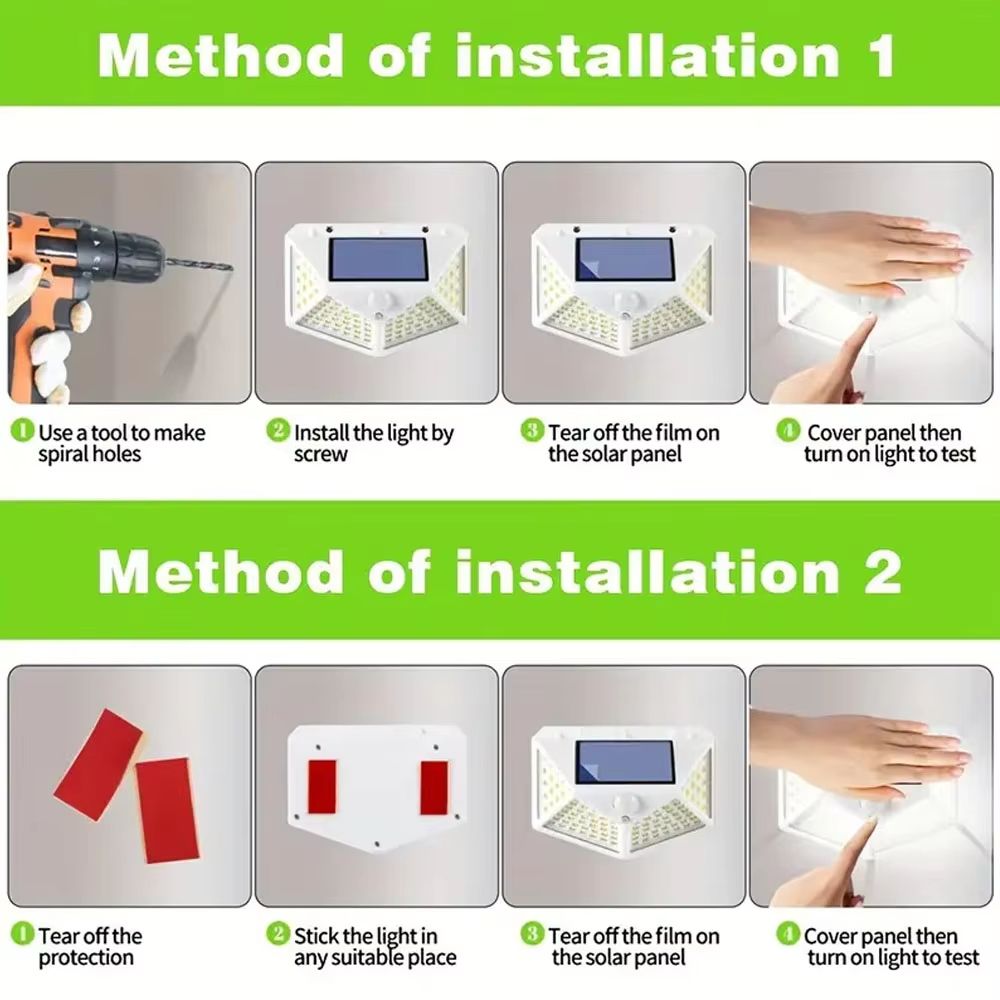 Method of installation 1

1 Use a tool to make spiral holes

2 Install the light by screw

3 Tear off the film on the solar panel

4 Cover panel then turn on light to test

Method of installation 2

1 Tear off the protection

2 Stick the light in any suitable place

3 Tear off the film on the solar panel

4 Cover panel then turn on light to test