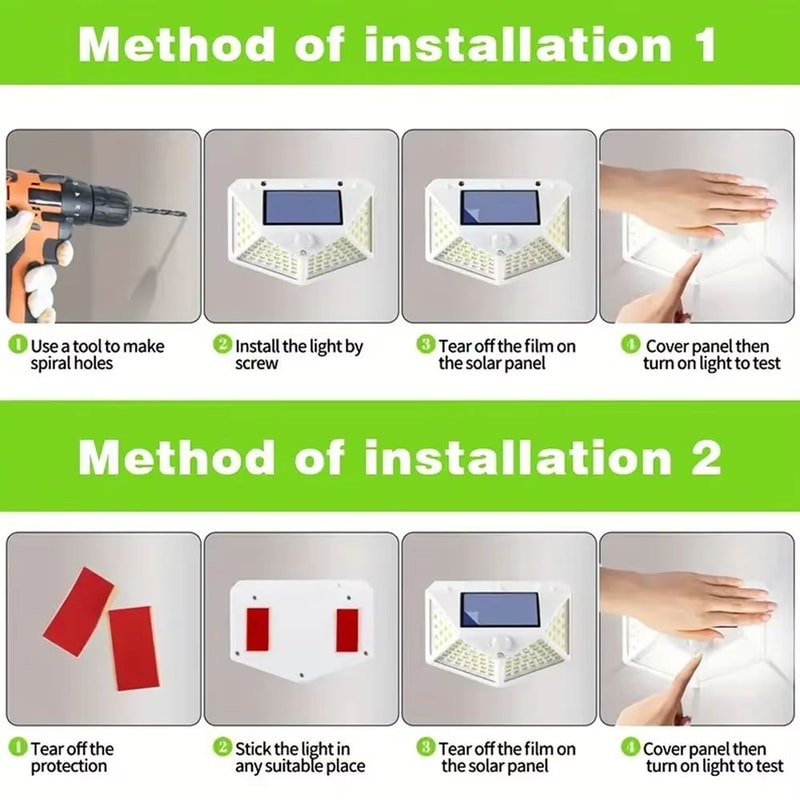 Method of installation 1

1 Use a tool to make spiral holes

2 Install the light by screw

3 Tear off the film on the solar panel

4 Cover panel then turn on light to test

Method of installation 2

1 Tear off the protection

2 Stick the light in any suitable place

3 Tear off the film on the solar panel

4 Cover panel then turn on light to test