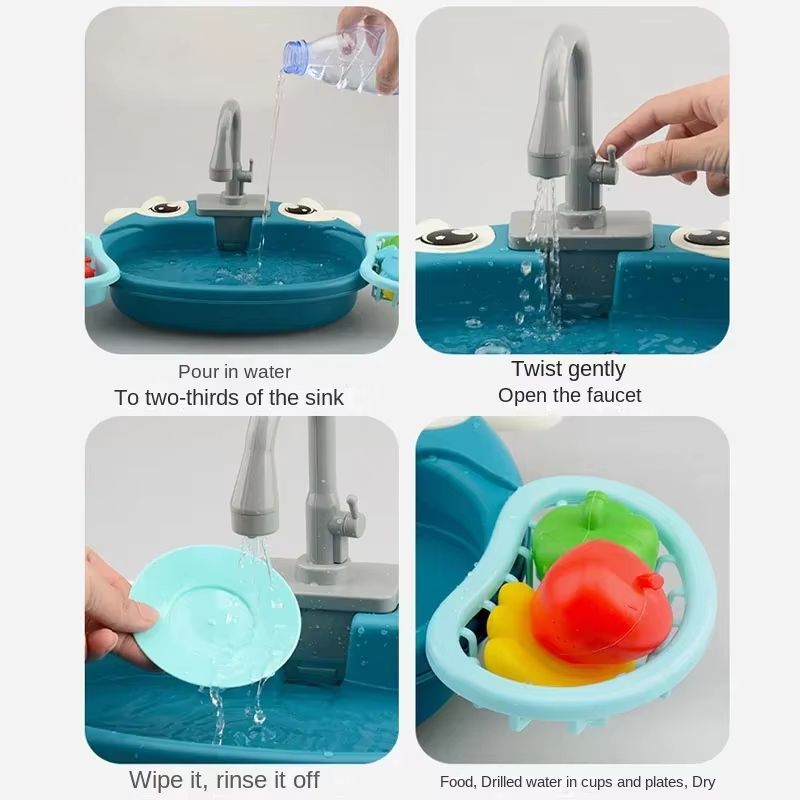 Pour in water
To two-thirds of the sink

Twist gently
Open the faucet

Wipe it, rinse it off

Food, Drilled water in cups and plates, Dry