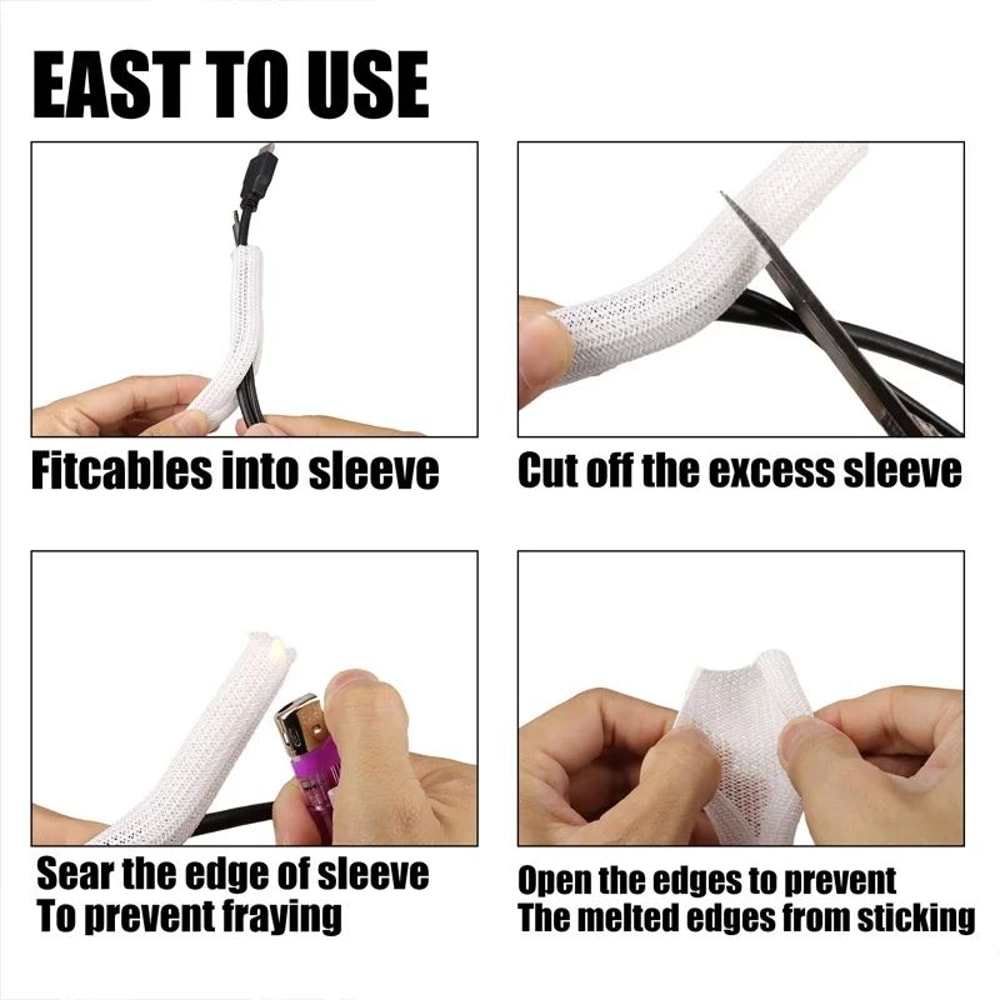 EAST TO USE

Fitcables into sleeve

Cut off the excess sleeve

Sear the edge of sleeve
To prevent fraying

Open the edges to prevent
The melted edges from sticking