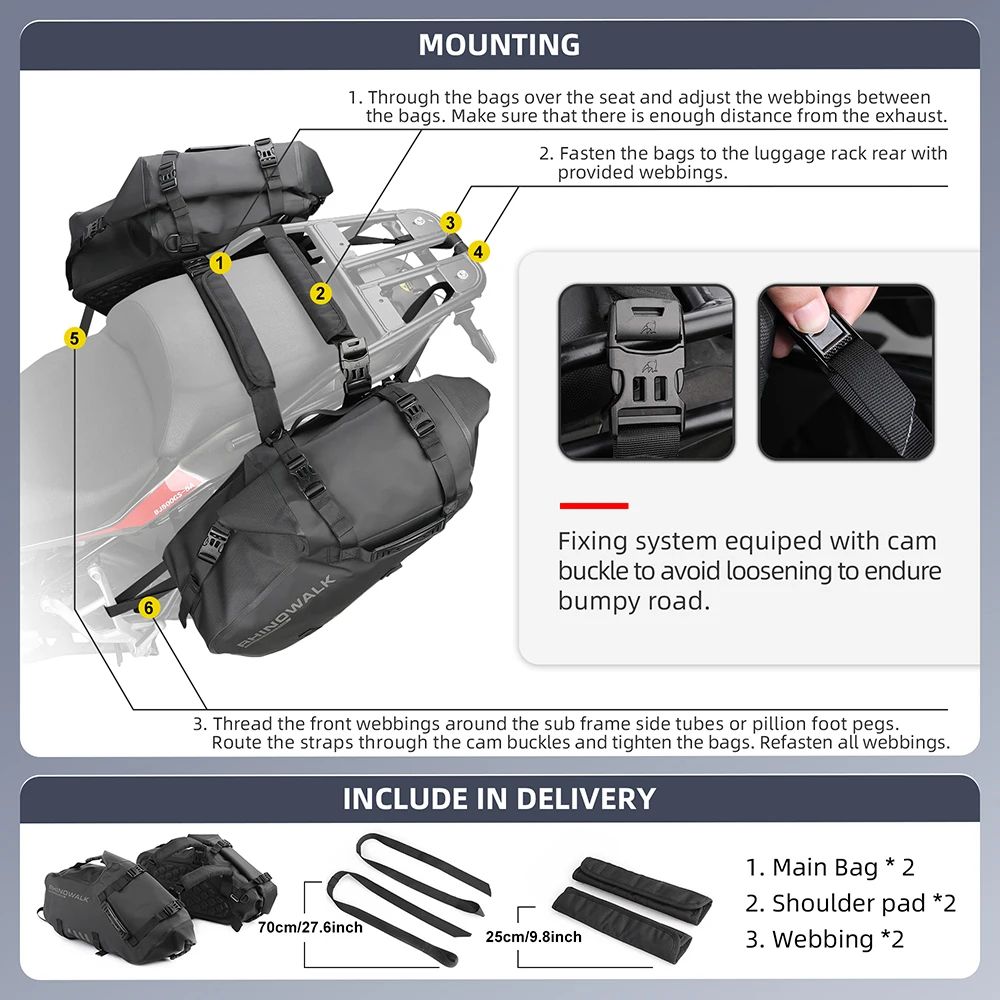 MOUNTING

1. Through the bags over the seat and adjust the webbings between the bags. Make sure that there is enough distance from the exhaust.

2. Fasten the bags to the luggage rack rear with provided webbings.

1
2
3
4
5
6

RHINOWALK

Fixing system equiped with cam buckle to avoid loosening to endure bumpy road.

3. Thread the front webbings around the sub frame side tubes or pillion foot pegs. Route the straps through the cam buckles and tighten the bags. Refasten all webbings.

INCLUDE IN DELIVERY

RHINOWALK

70cm/27.6inch

25cm/9.8inch

1. Main Bag * 2
2. Shoulder pad *2
3. Webbing *2