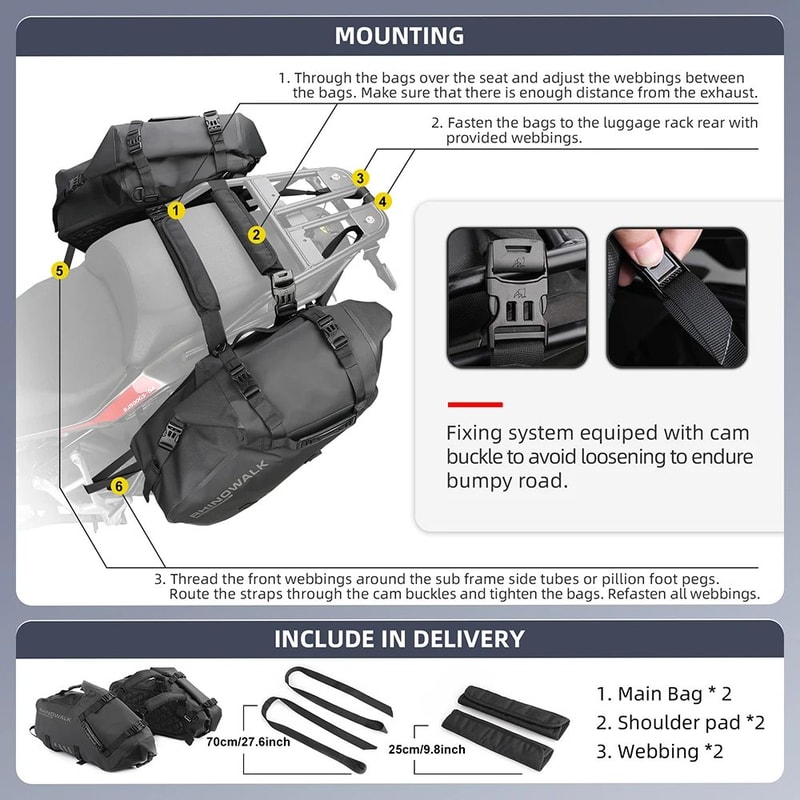 MOUNTING

1. Through the bags over the seat and adjust the webbings between the bags. Make sure that there is enough distance from the exhaust.

2. Fasten the bags to the luggage rack rear with provided webbings.

1
2
3
4
5
6

RHINOWALK

Fixing system equiped with cam buckle to avoid loosening to endure bumpy road.

3. Thread the front webbings around the sub frame side tubes or pillion foot pegs. Route the straps through the cam buckles and tighten the bags. Refasten all webbings.

INCLUDE IN DELIVERY

RHINOWALK

70cm/27.6inch

25cm/9.8inch

1. Main Bag * 2
2. Shoulder pad *2
3. Webbing *2