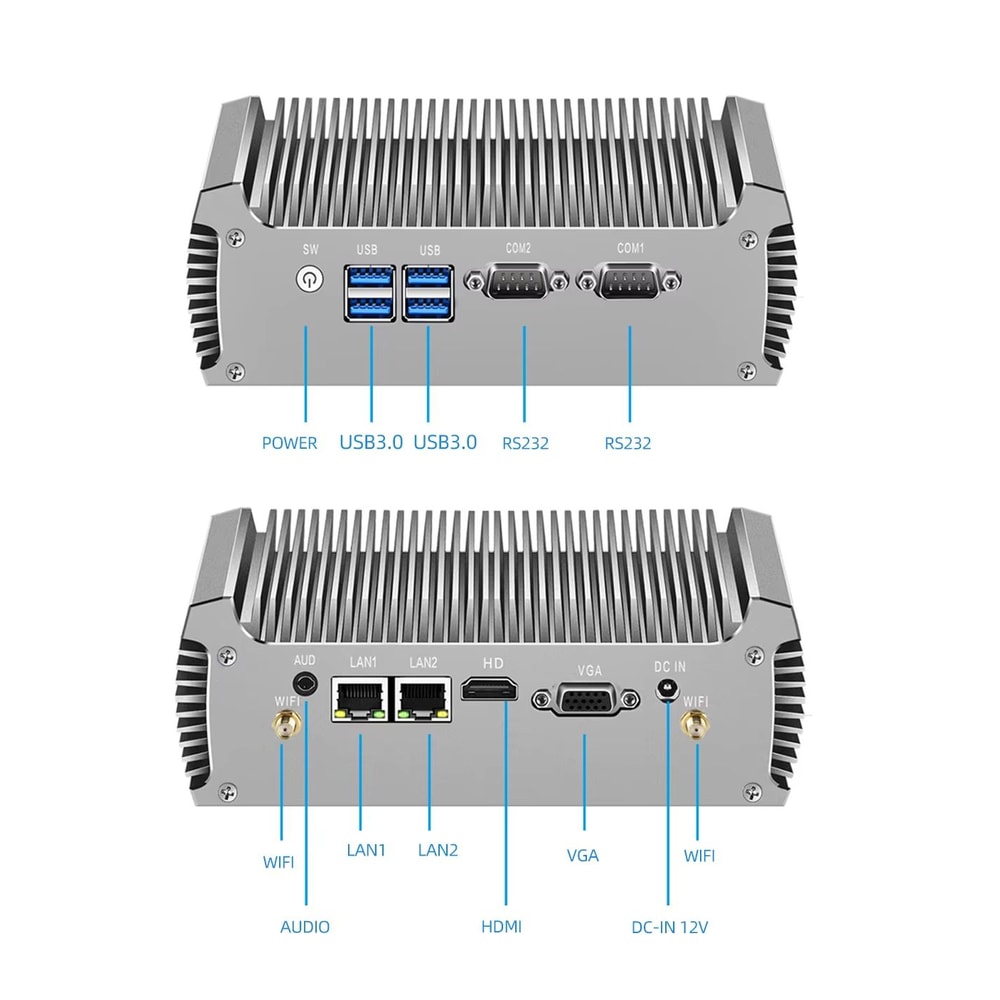 SW USB USB COM2 COM1

POWER USB3.0 USB3.0 RS232 RS232

AUD LAN1 LAN2 HD VGA DC IN
WIFI WIFI

WIFI LAN1 LAN2 VGA WIFI

AUDIO HDMI DC-IN 12V