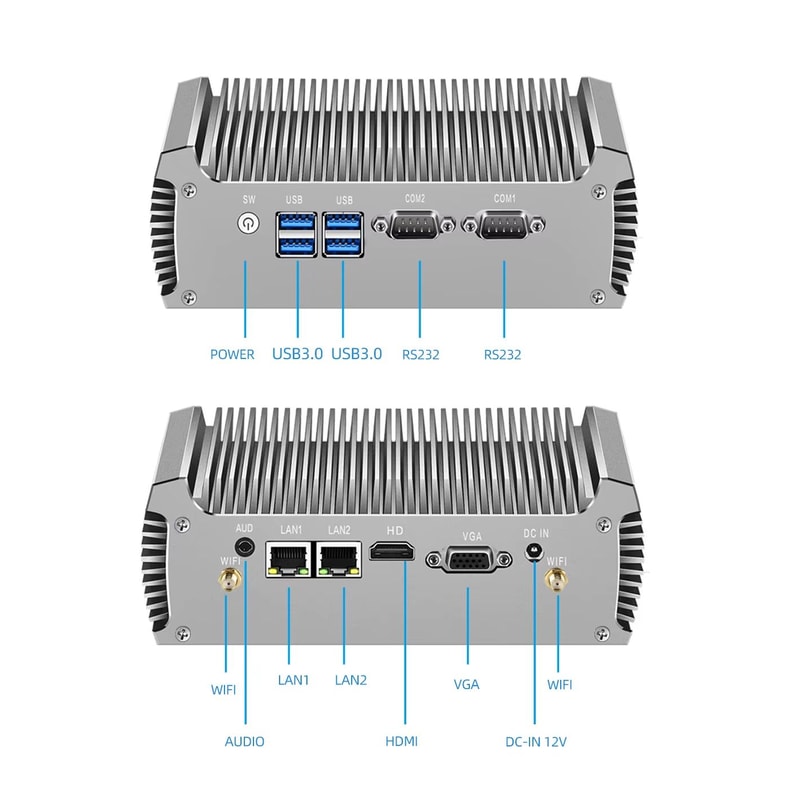 SW USB USB COM2 COM1

POWER USB3.0 USB3.0 RS232 RS232

AUD LAN1 LAN2 HD VGA DC IN
WIFI WIFI

WIFI LAN1 LAN2 VGA WIFI

AUDIO HDMI DC-IN 12V