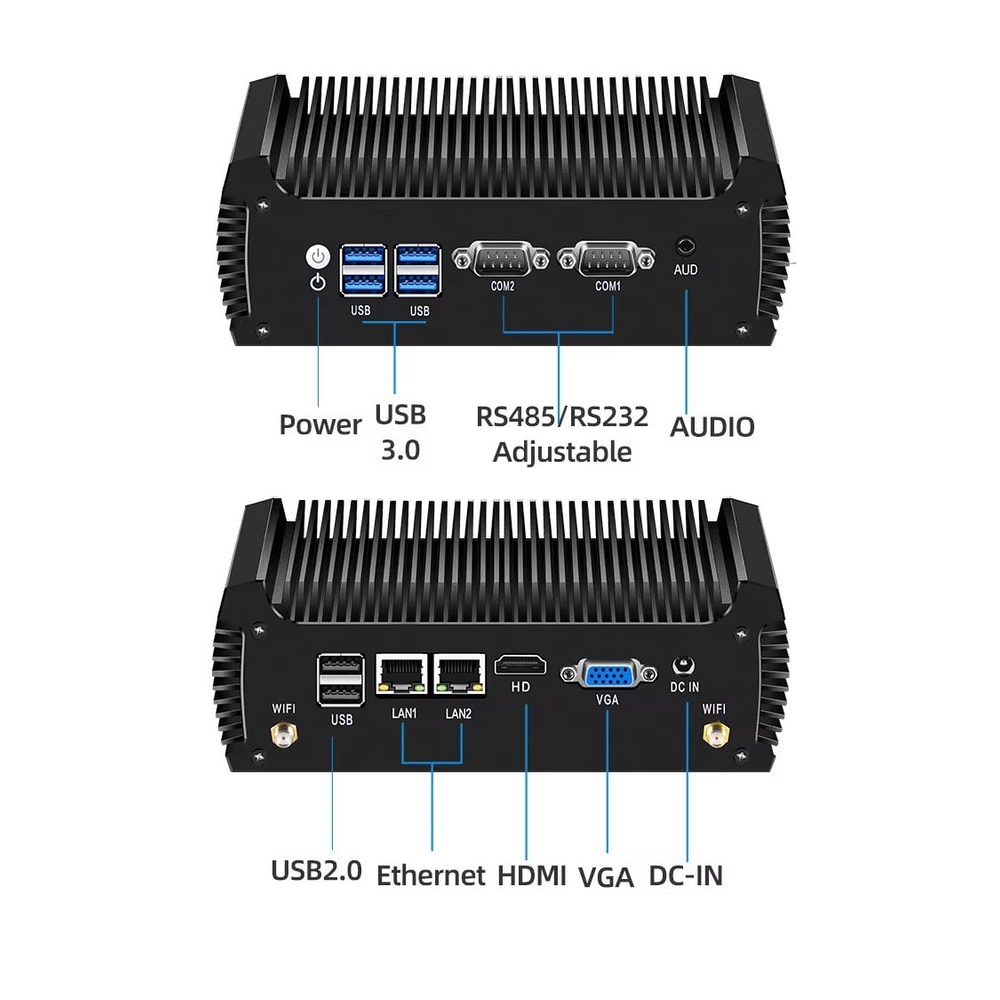 USB USB COM2 COM1 AUD

Power USB 3.0 RS485/RS232 Adjustable AUDIO

WIFI USB LAN1 LAN2 HD VGA DC IN WIFI

USB2.0 Ethernet HDMI VGA DC-IN