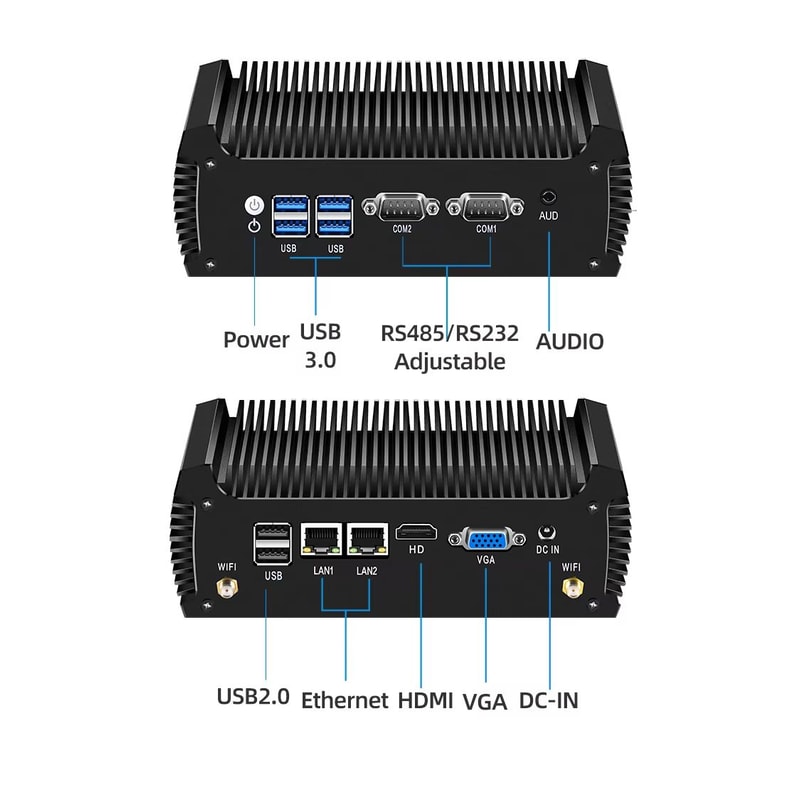 USB USB COM2 COM1 AUD

Power USB 3.0 RS485/RS232 Adjustable AUDIO

WIFI USB LAN1 LAN2 HD VGA DC IN WIFI

USB2.0 Ethernet HDMI VGA DC-IN