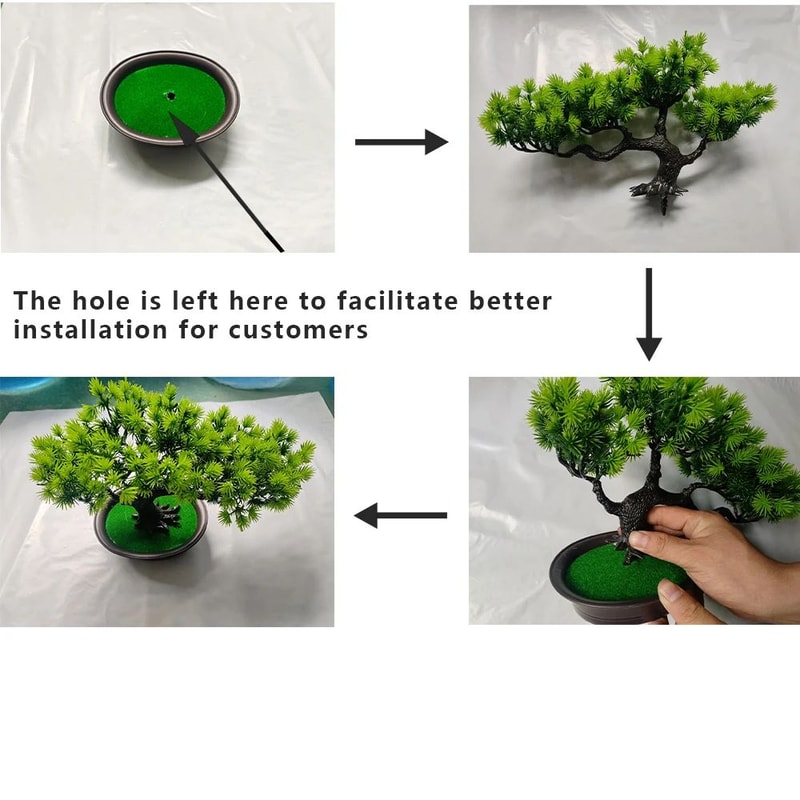 The hole is left here to facilitate better installation for customers