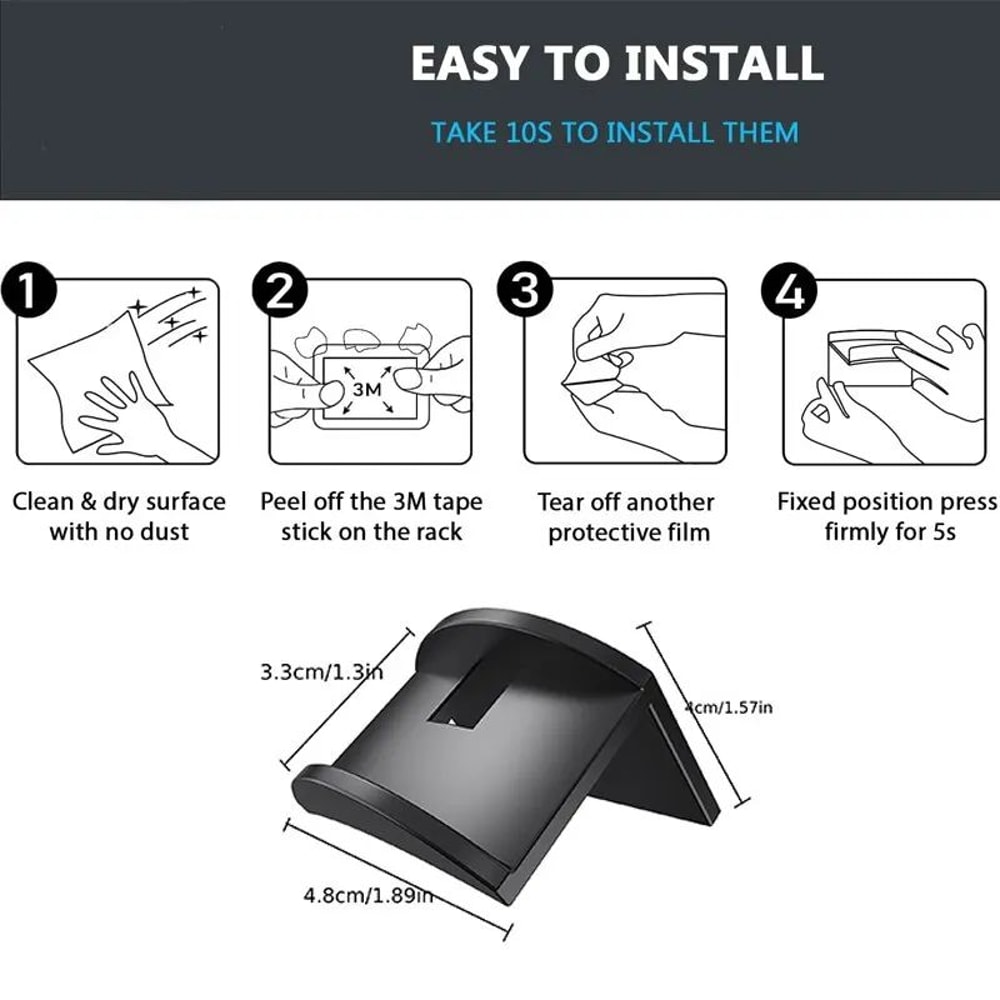 EASY TO INSTALL

TAKE 10S TO INSTALL THEM

1

Clean & dry surface with no dust

2

3M

Peel off the 3M tape stick on the rack

3

Tear off another protective film

4

Fixed position press firmly for 5s

3.3cm/1.3in

4cm/1.57in

4.8cm/1.89in