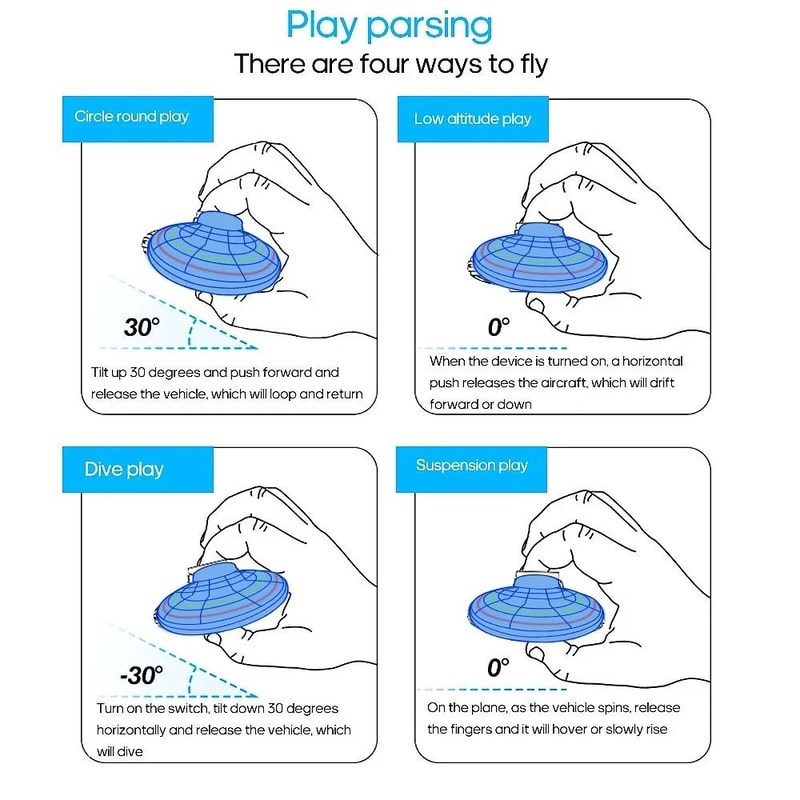 Play parsing

There are four ways to fly

Circle round play

30°

Tilt up 30 degrees and push forward and release the vehicle, which will loop and return

Low altitude play

0°

When the device is turned on, a horizontal push releases the aircraft, which will drift forward or down

Dive play

-30°

Turn on the switch, tilt down 30 degrees horizontally and release the vehicle, which will dive

Suspension play

0°

On the plane, as the vehicle spins, release the fingers and it will hover or slowly rise