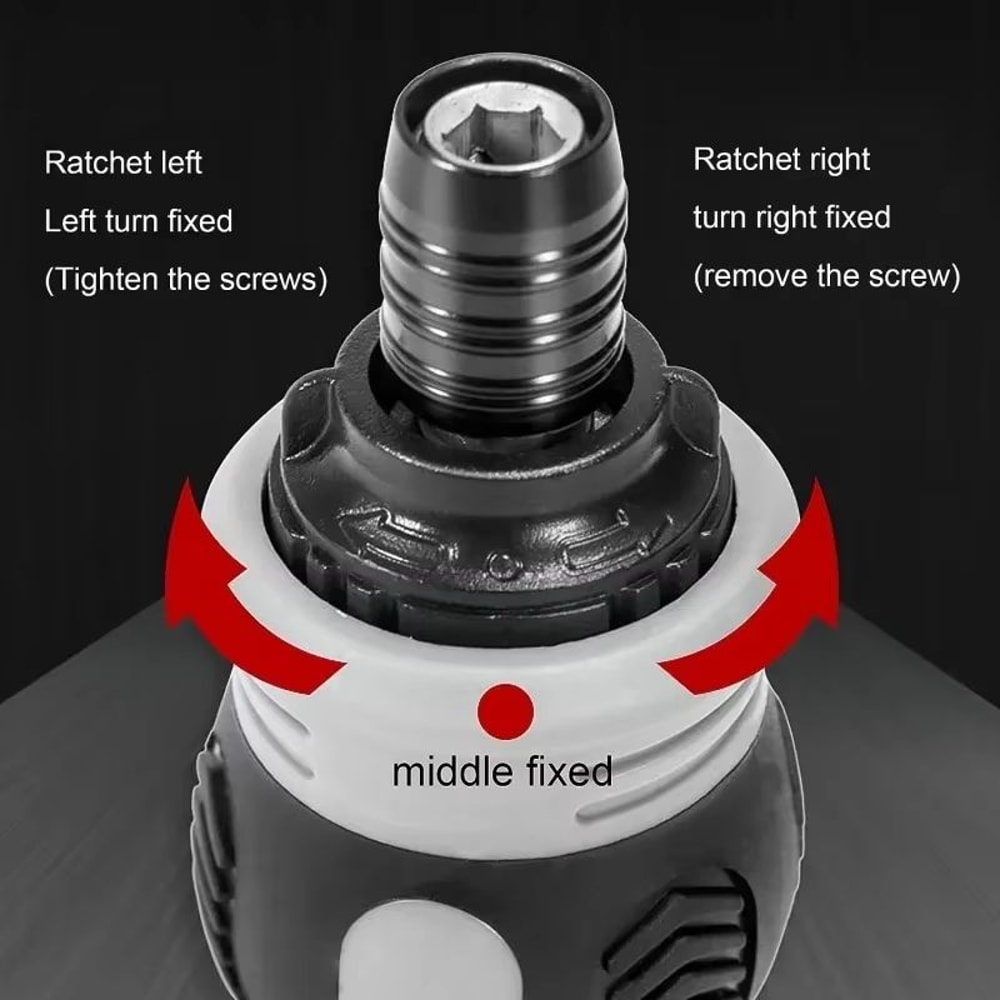 Ratchet left
Left turn fixed
(Tighten the screws)

Ratchet right
turn right fixed
(remove the screw)

middle fixed