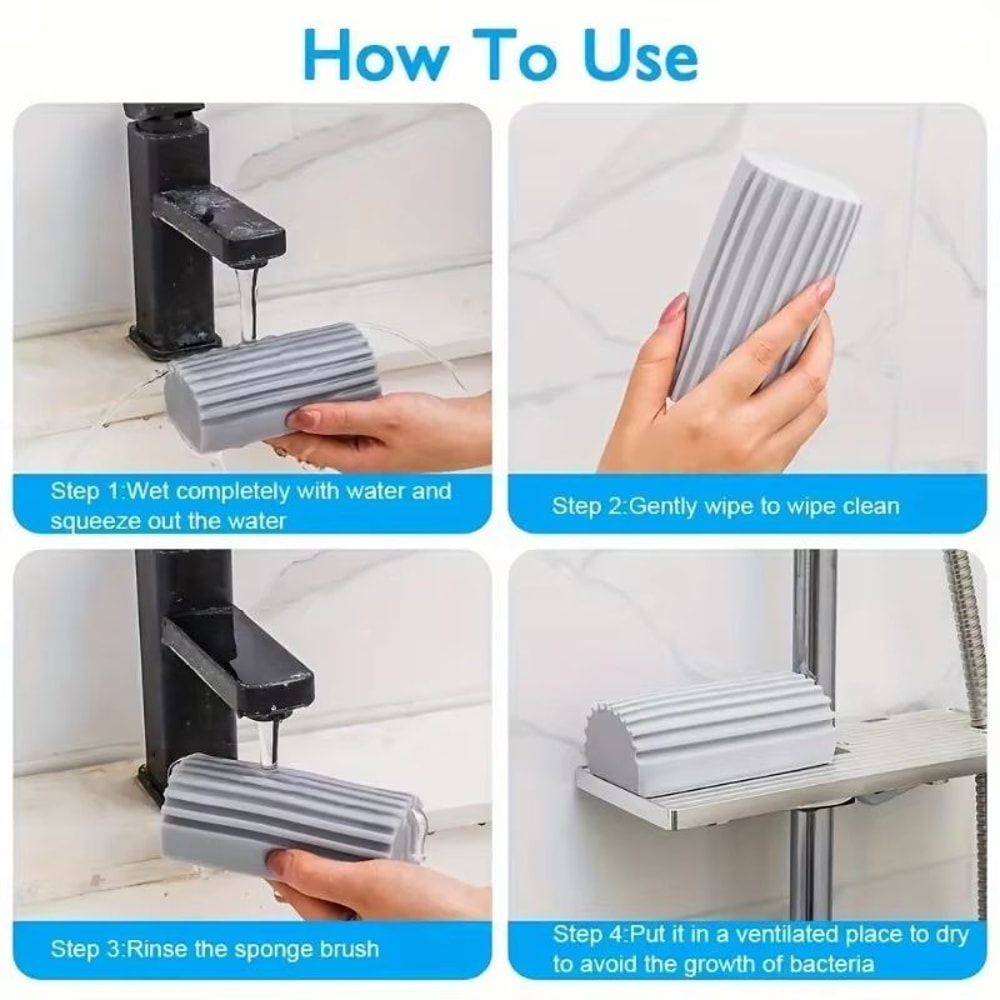 How To Use

Step 1:Wet completely with water and squeeze out the water

Step 2:Gently wipe to wipe clean

Step 3:Rinse the sponge brush

Step 4:Put it in a ventilated place to dry to avoid the growth of bacteria