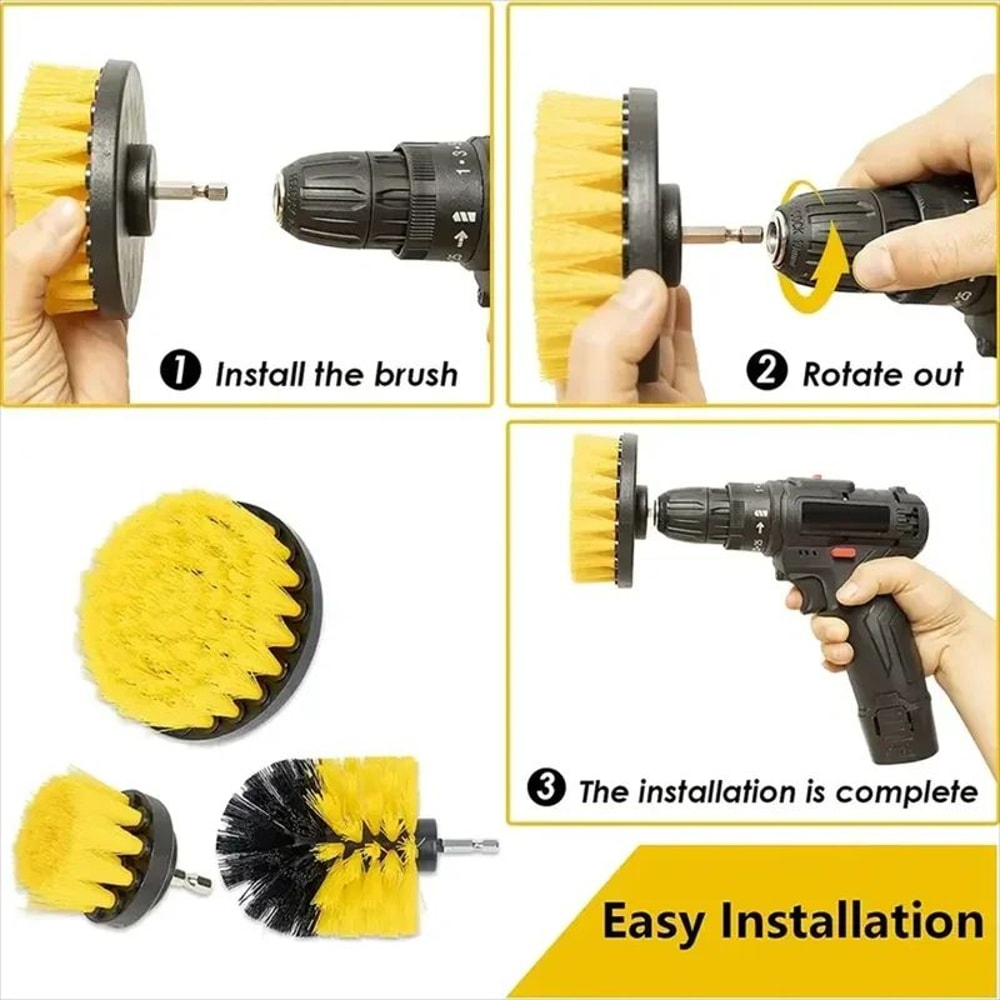 1 Install the brush

2 Rotate out

3 The installation is complete

Easy Installation