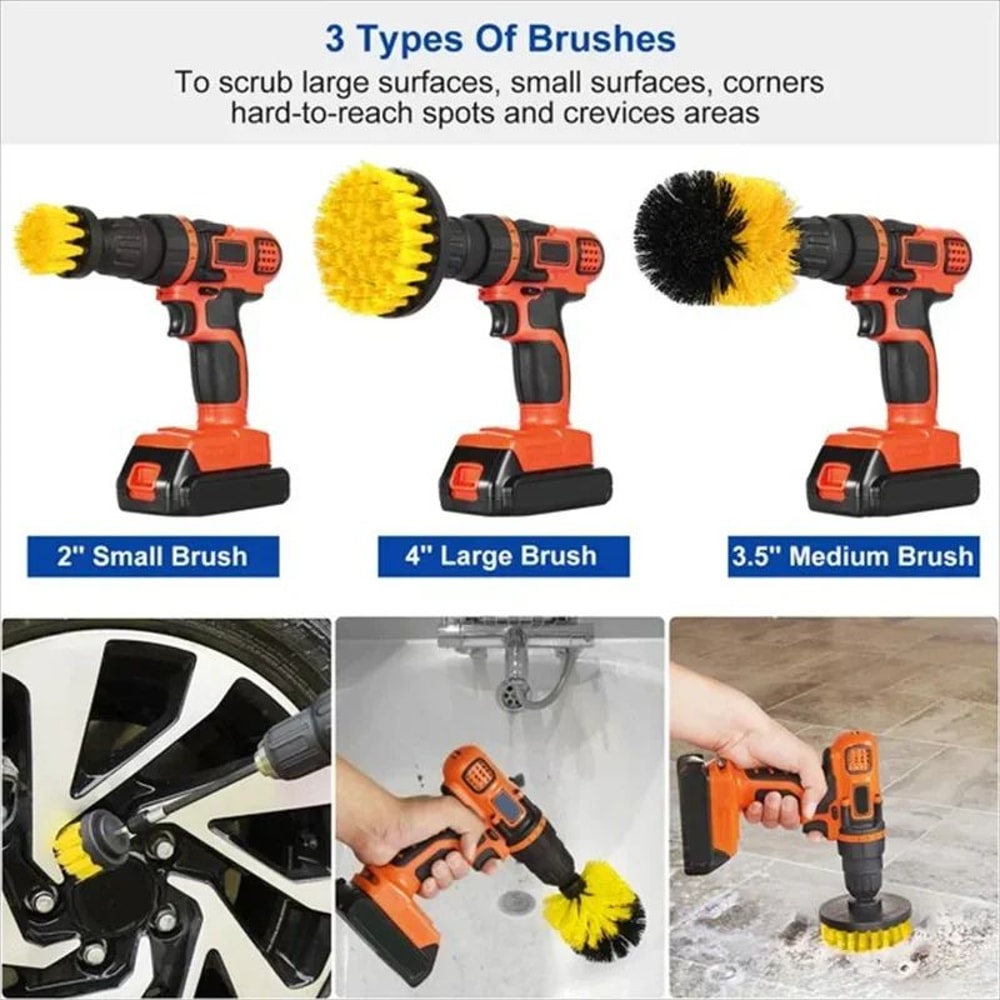 3 Types Of Brushes

To scrub large surfaces, small surfaces, corners hard-to-reach spots and crevices areas

2" Small Brush

4" Large Brush

3.5" Medium Brush