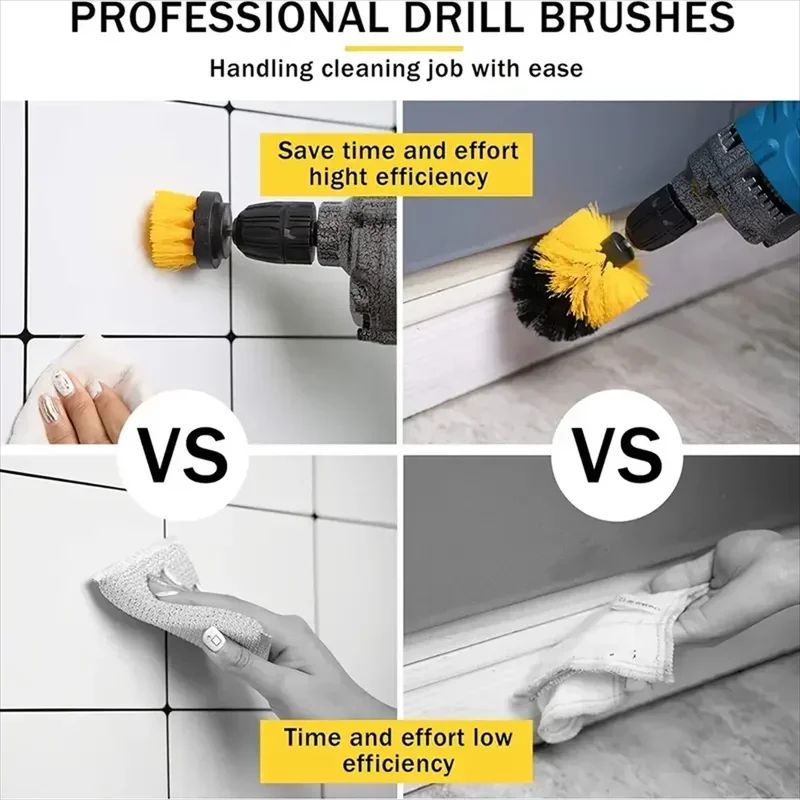 PROFESSIONAL DRILL BRUSHES

Handling cleaning job with ease

Save time and effort hight efficiency

VS

VS

Time and effort low efficiency