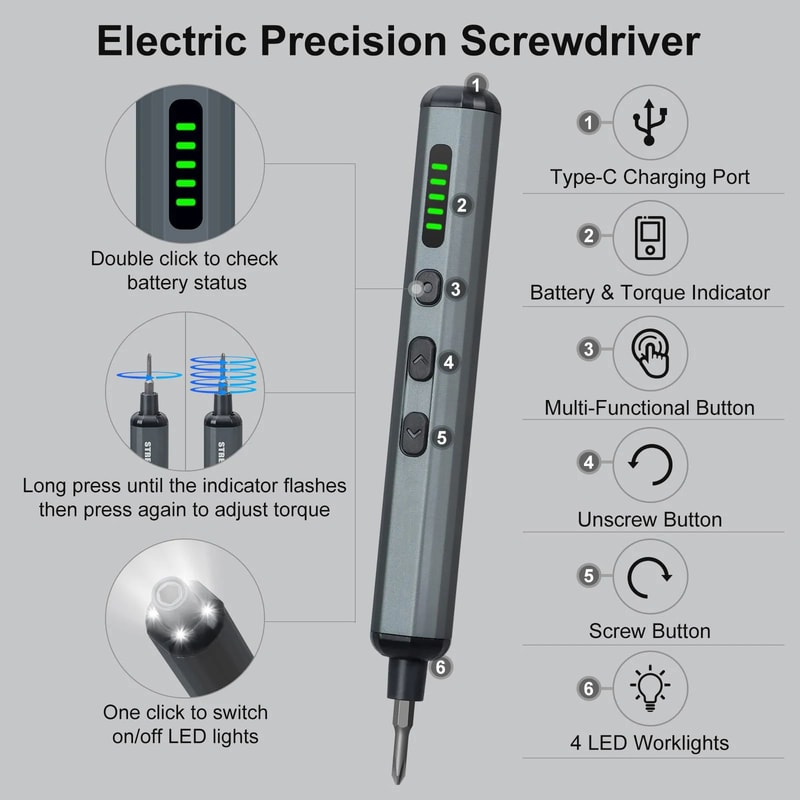 Electric Precision Screwdriver

Double click to check battery status

STRE STRE

Long press until the indicator flashes then press again to adjust torque

One click to switch on/off LED lights

1
2
3
4
5
6

1 Type-C Charging Port

2 Battery & Torque Indicator

3 Multi-Functional Button

4 Unscrew Button

5 Screw Button

6 4 LED Worklights