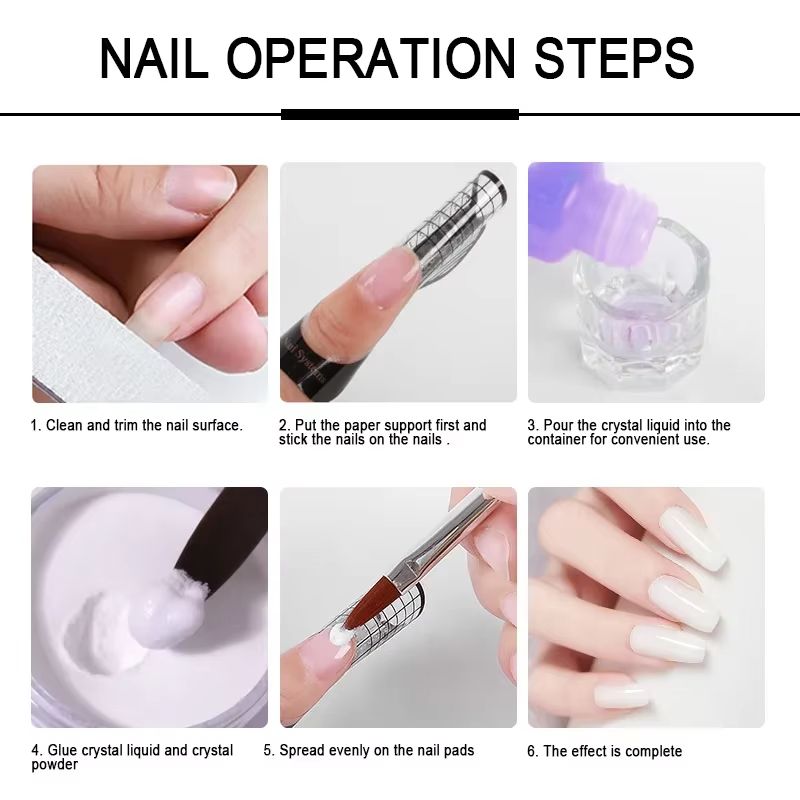 NAIL OPERATION STEPS

1. Clean and trim the nail surface.

2. Put the paper support first and stick the nails on the nails .

3. Pour the crystal liquid into the container for convenient use.

4. Glue crystal liquid and crystal powder

5. Spread evenly on the nail pads

6. The effect is complete