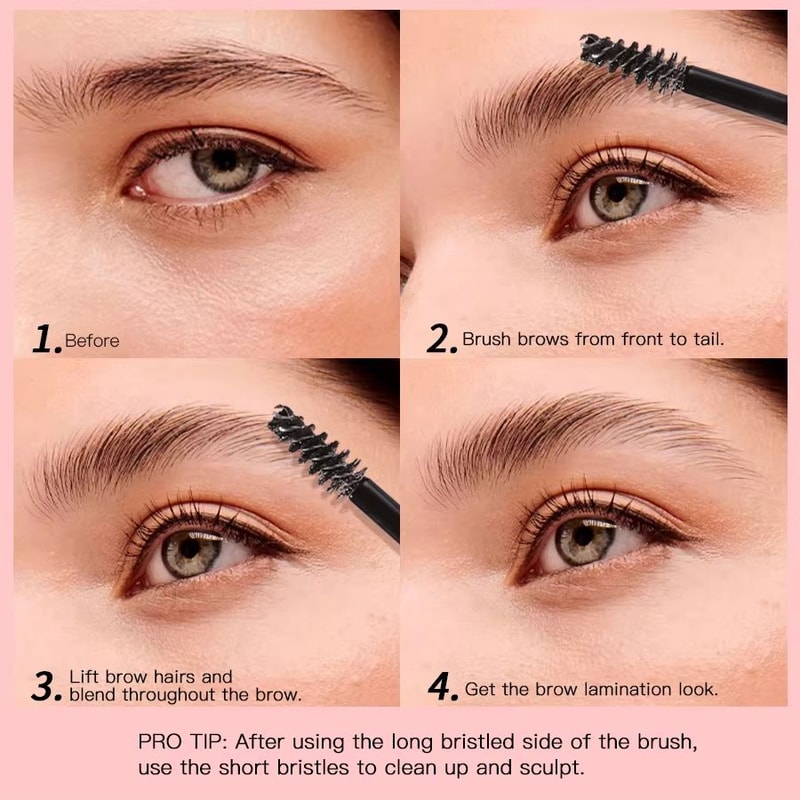 1. Before

2. Brush brows from front to tail.

3. Lift brow hairs and blend throughout the brow.

4. Get the brow lamination look.

PRO TIP: After using the long bristled side of the brush, use the short bristles to clean up and sculpt.