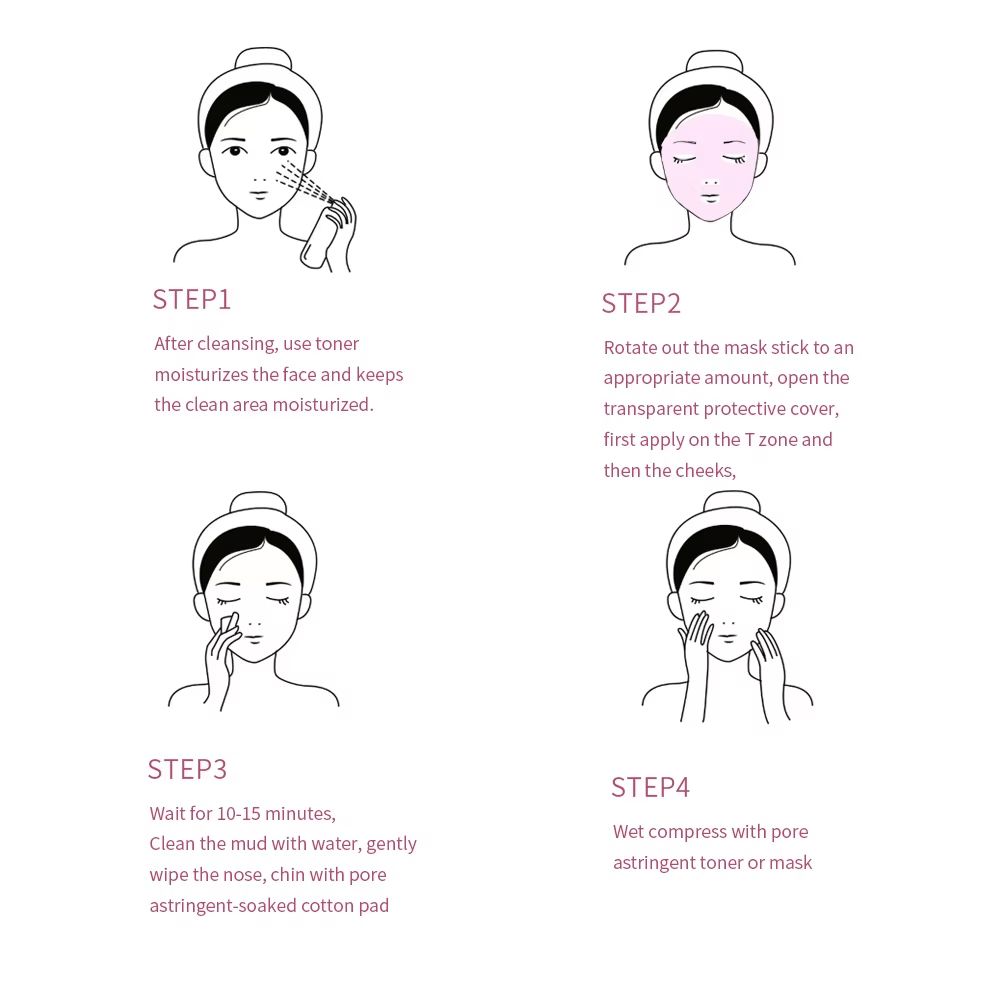 STEP1

After cleansing, use toner moisturizes the face and keeps the clean area moisturized.

STEP2

Rotate out the mask stick to an appropriate amount, open the transparent protective cover, first apply on the T zone and then the cheeks,

STEP3

Wait for 10-15 minutes,
Clean the mud with water, gently wipe the nose, chin with pore astringent-soaked cotton pad

STEP4

Wet compress with pore astringent toner or mask