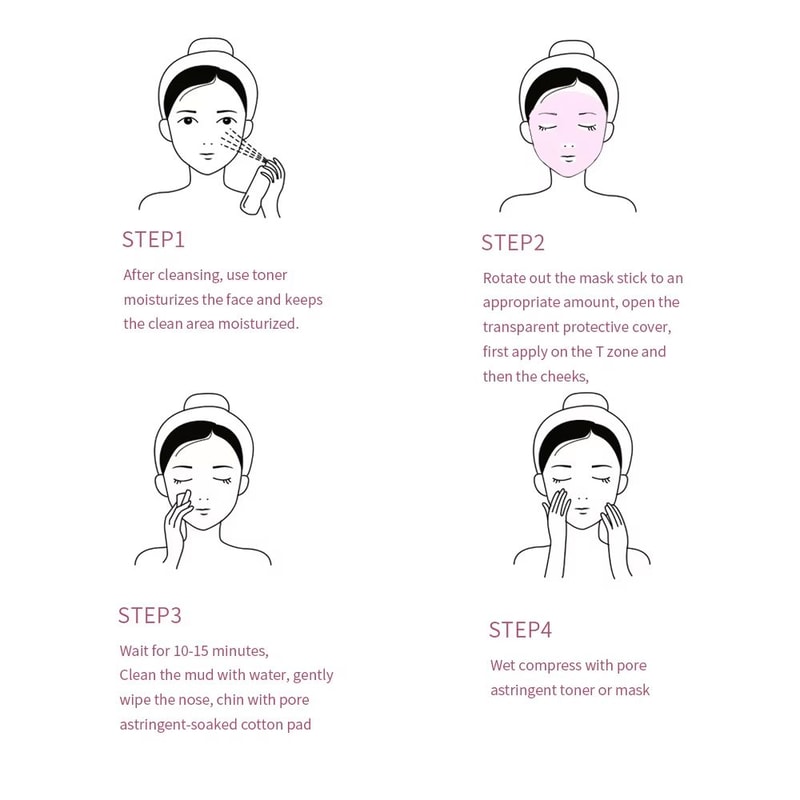 STEP1

After cleansing, use toner moisturizes the face and keeps the clean area moisturized.

STEP2

Rotate out the mask stick to an appropriate amount, open the transparent protective cover, first apply on the T zone and then the cheeks,

STEP3

Wait for 10-15 minutes,
Clean the mud with water, gently wipe the nose, chin with pore astringent-soaked cotton pad

STEP4

Wet compress with pore astringent toner or mask