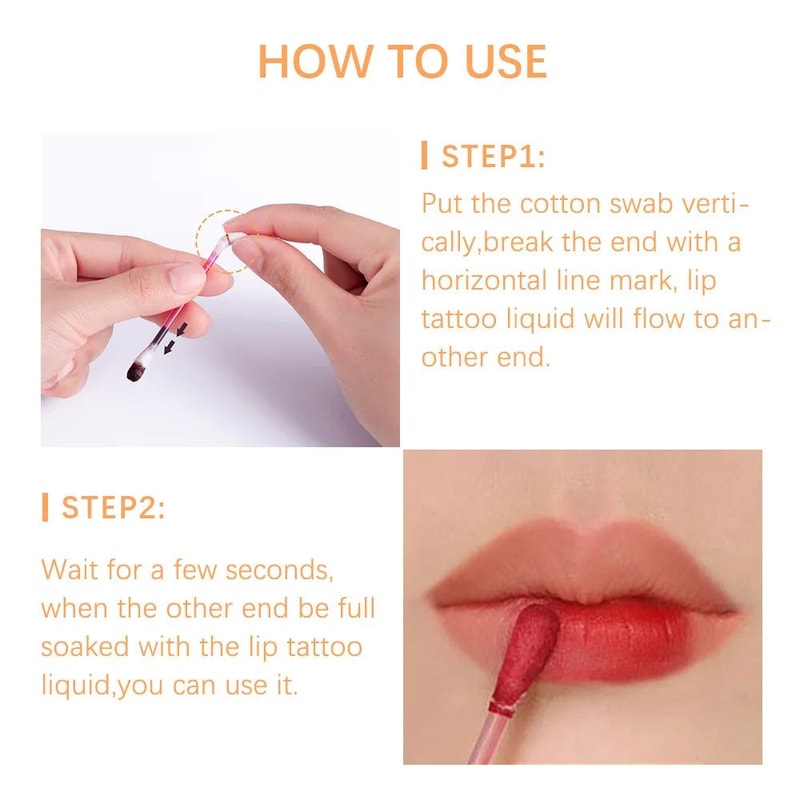 HOW TO USE

STEP1:

Put the cotton swab vertically,break the end with a horizontal line mark, lip tattoo liquid will flow to another end.

STEP2:

Wait for a few seconds, when the other end be full soaked with the lip tattoo liquid,you can use it.