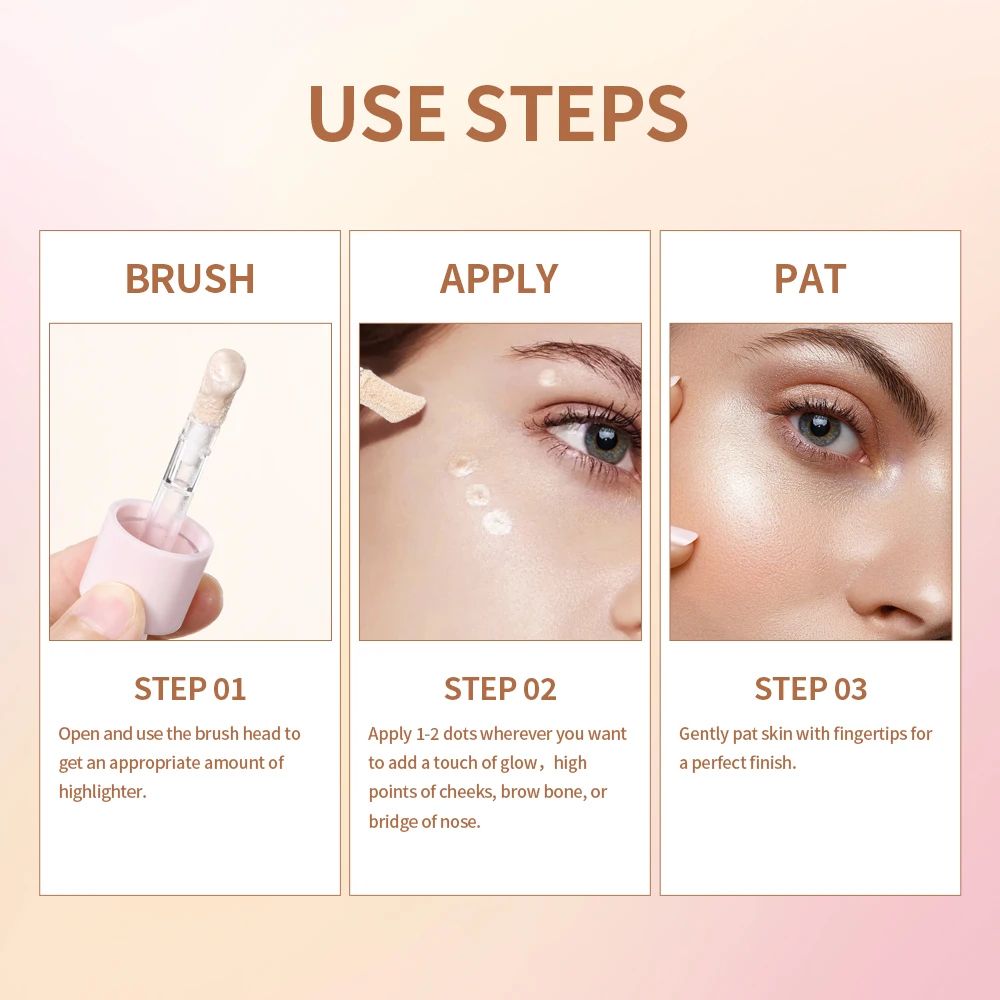 USE STEPS

BRUSH

STEP 01

Open and use the brush head to get an appropriate amount of highlighter.

APPLY

STEP 02

Apply 1-2 dots wherever you want to add a touch of glow，high points of cheeks, brow bone, or bridge of nose.

PAT

STEP 03

Gently pat skin with fingertips for a perfect finish.