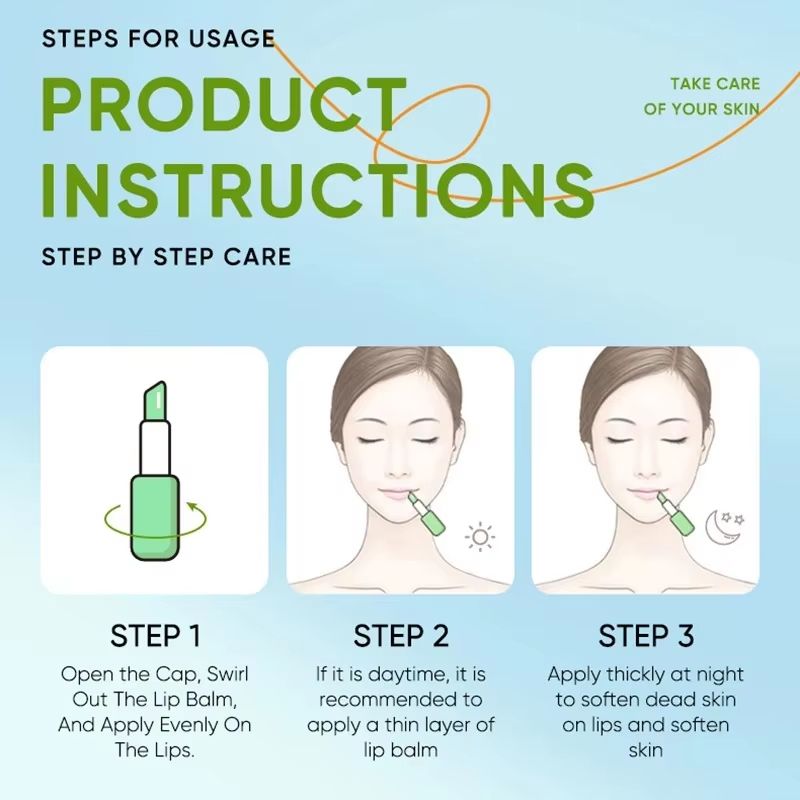 STEPS FOR USAGE

PRODUCT INSTRUCTIONS

TAKE CARE OF YOUR SKIN

STEP BY STEP CARE

STEP 1
Open the Cap, Swirl Out The Lip Balm, And Apply Evenly On The Lips.

STEP 2
If it is daytime, it is recommended to apply a thin layer of lip balm

STEP 3
Apply thickly at night to soften dead skin on lips and soften skin