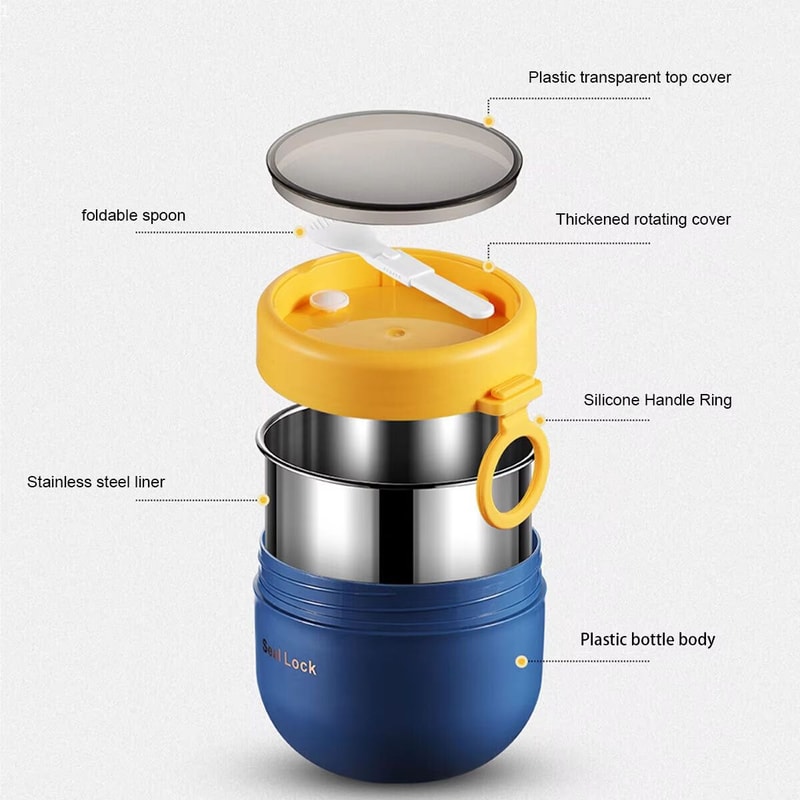 Plastic transparent top cover

foldable spoon

Thickened rotating cover

Silicone Handle Ring

Stainless steel liner

Plastic bottle body

Seal Lock