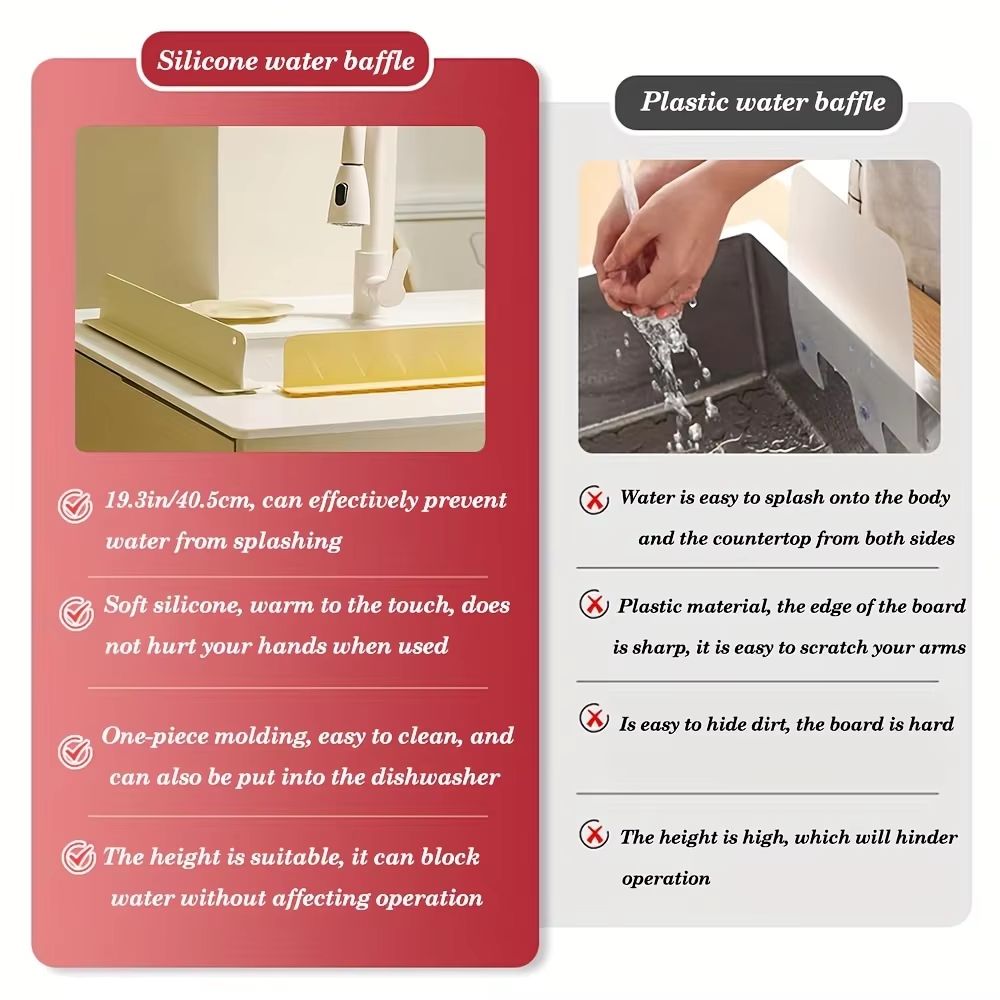 Silicone water baffle

19.3in/40.5cm, can effectively prevent water from splashing

Soft silicone, warm to the touch, does not hurt your hands when used

One-piece molding, easy to clean, and can also be put into the dishwasher

The height is suitable, it can block water without affecting operation

Plastic water baffle

Water is easy to splash onto the body and the countertop from both sides

Plastic material, the edge of the board is sharp, it is easy to scratch your arms

Is easy to hide dirt, the board is hard

The height is high, which will hinder operation