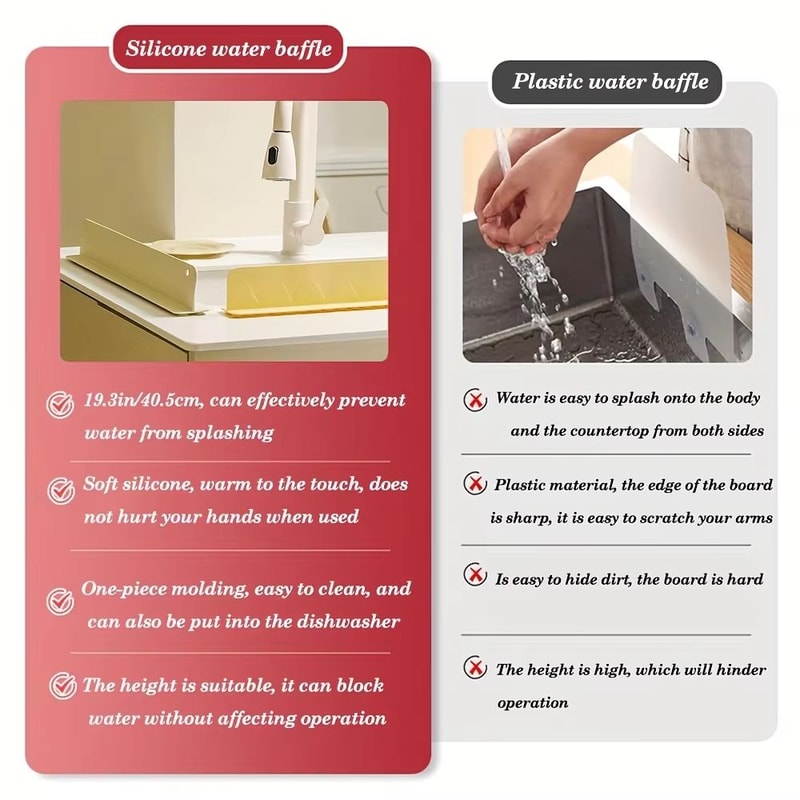 Silicone water baffle

19.3in/40.5cm, can effectively prevent water from splashing

Soft silicone, warm to the touch, does not hurt your hands when used

One-piece molding, easy to clean, and can also be put into the dishwasher

The height is suitable, it can block water without affecting operation

Plastic water baffle

Water is easy to splash onto the body and the countertop from both sides

Plastic material, the edge of the board is sharp, it is easy to scratch your arms

Is easy to hide dirt, the board is hard

The height is high, which will hinder operation