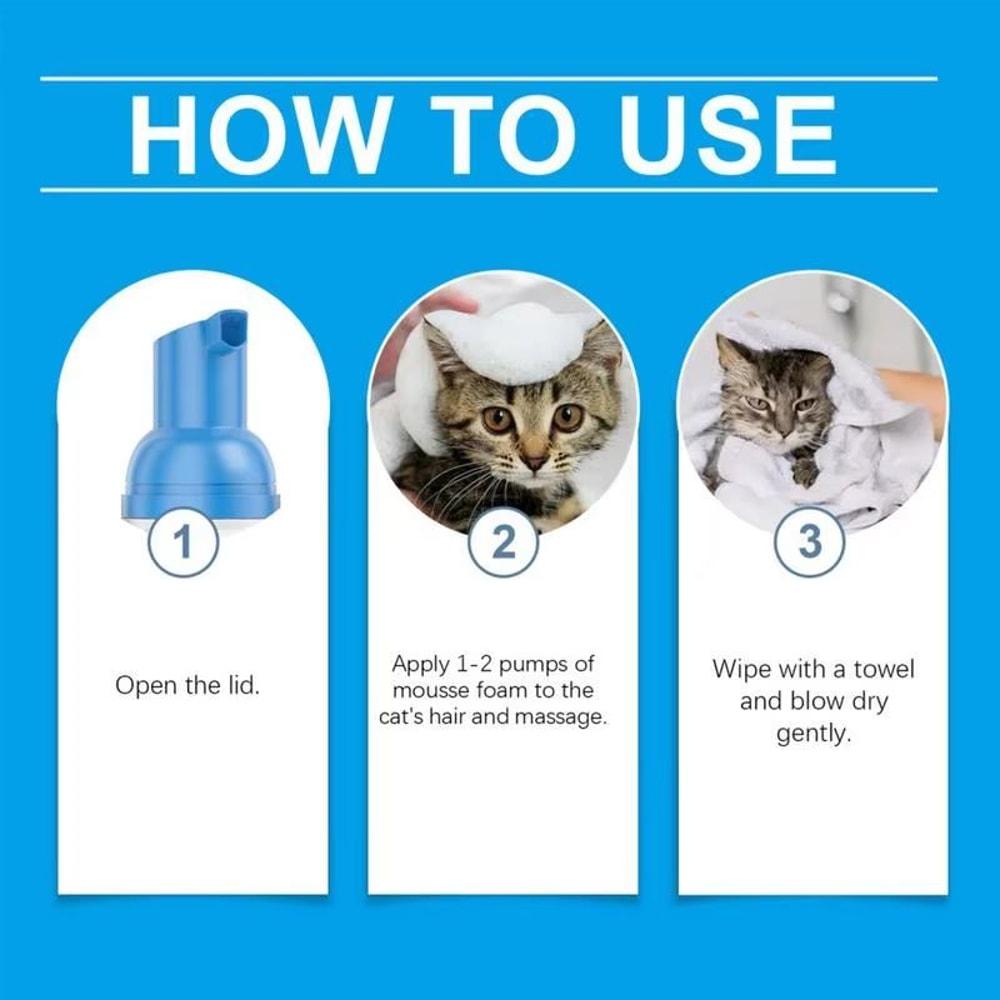 HOW TO USE

1

Open the lid.

2

Apply 1-2 pumps of mousse foam to the cat's hair and massage.

3

Wipe with a towel and blow dry gently.