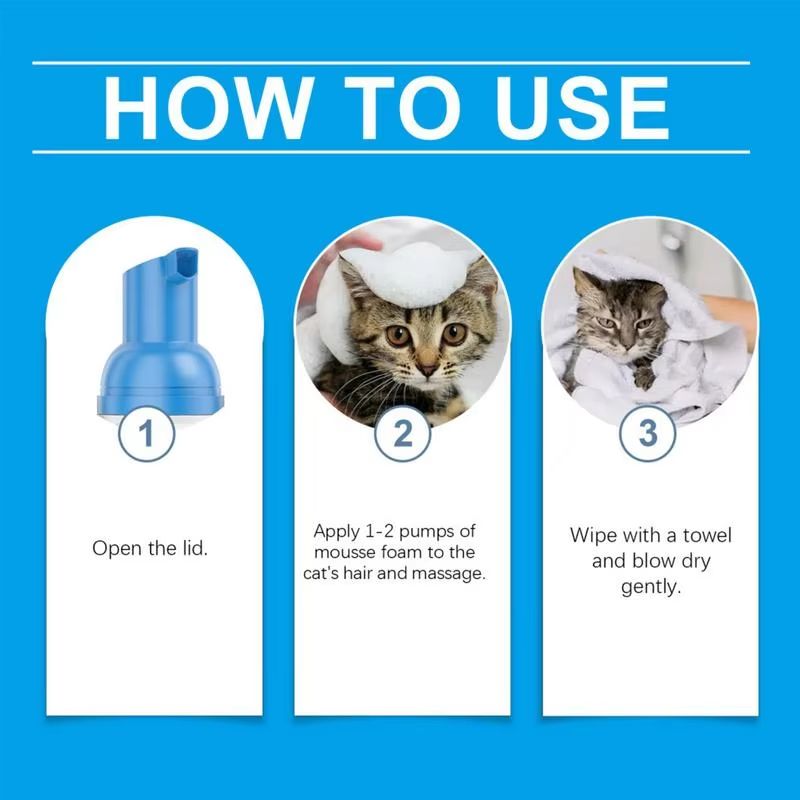 HOW TO USE

1

Open the lid.

2

Apply 1-2 pumps of mousse foam to the cat's hair and massage.

3

Wipe with a towel and blow dry gently.