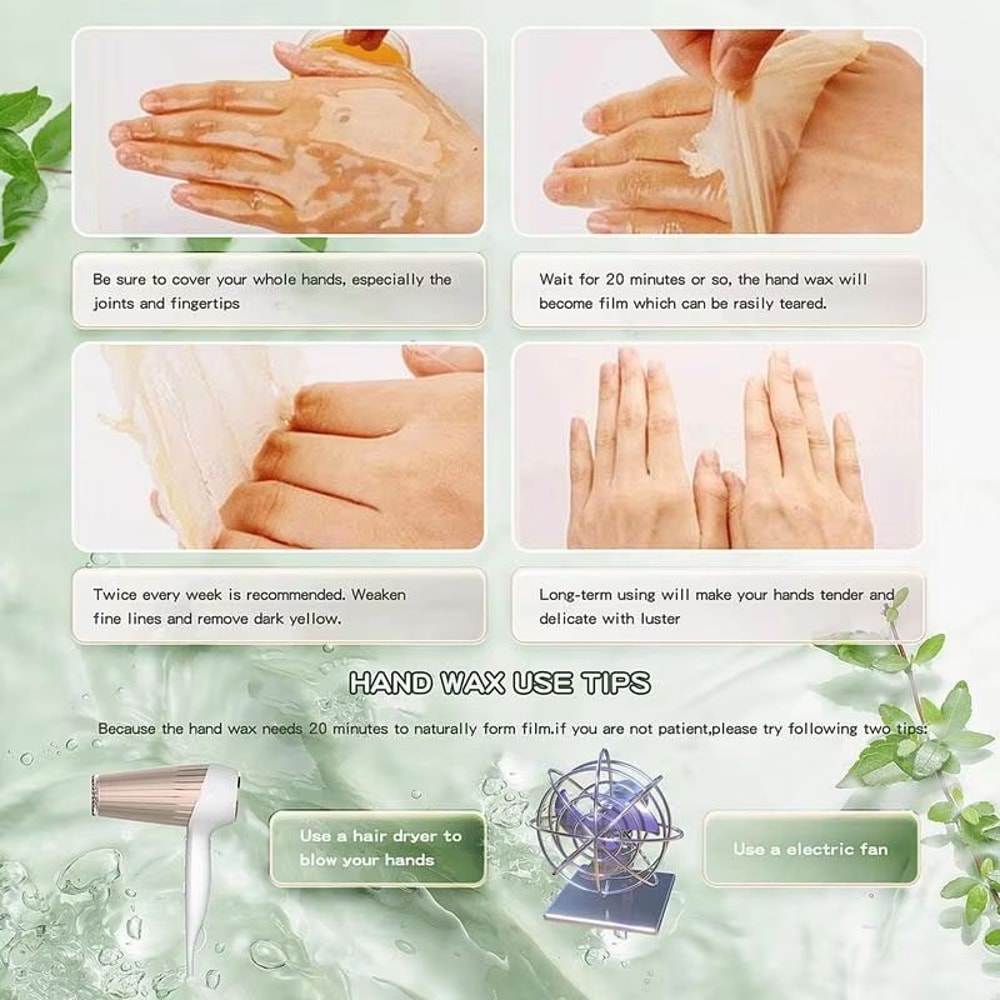 Be sure to cover your whole hands, especially the joints and fingertips

Wait for 20 minutes or so, the hand wax will become film which can be rasily teared.

Twice every week is recommended. Weaken fine lines and remove dark yellow.

Long-term using will make your hands tender and delicate with luster

HAND WAX USE TIPS

Because the hand wax needs 20 minutes to naturally form film.if you are not patient,please try following two tips:

Use a hair dryer to blow your hands

Use a electric fan