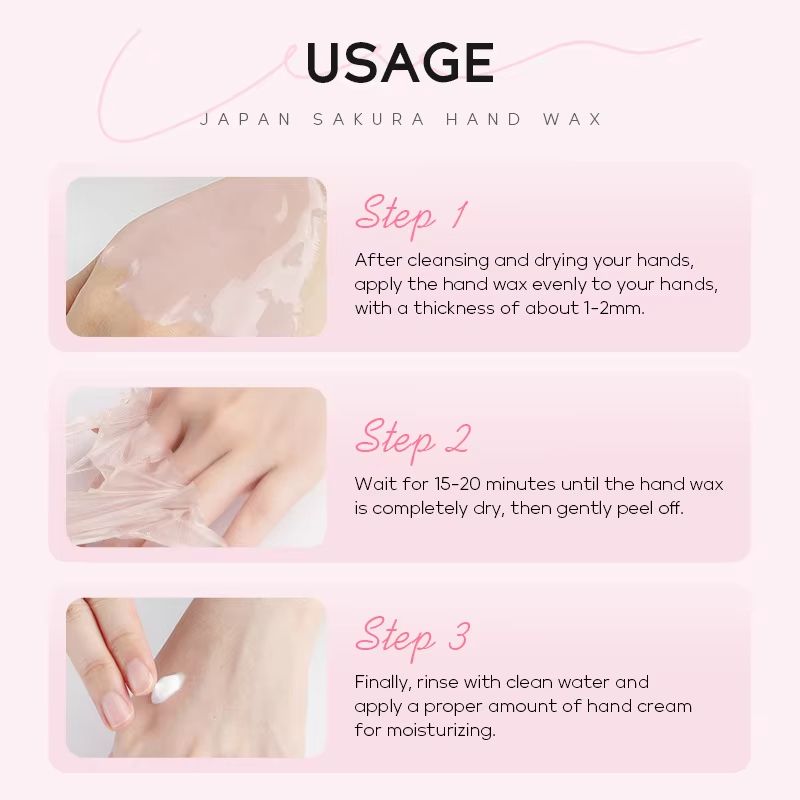 USAGE

JAPAN SAKURA HAND WAX

Step 1

After cleansing and drying your hands, apply the hand wax evenly to your hands, with a thickness of about 1-2mm.

Step 2

Wait for 15-20 minutes until the hand wax is completely dry, then gently peel off.

Step 3

Finally, rinse with clean water and apply a proper amount of hand cream for moisturizing.