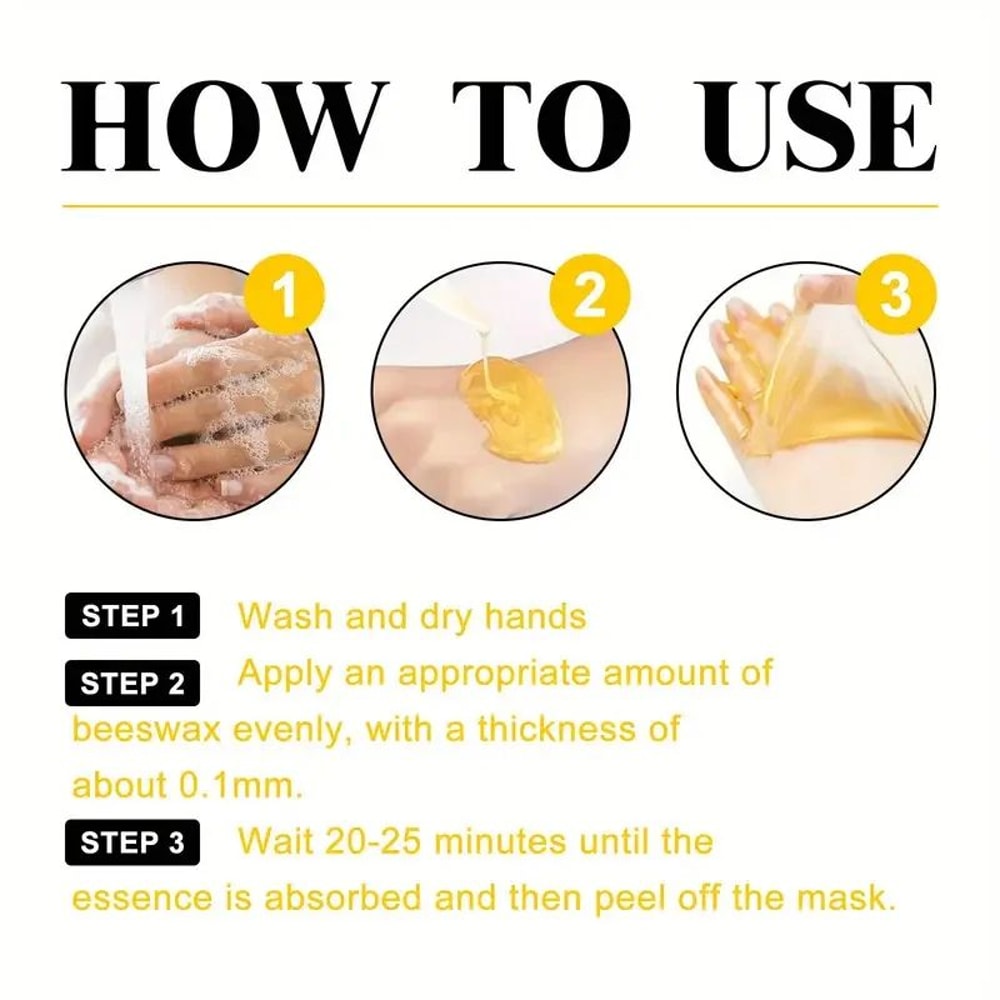 HOW TO USE

1

2

3

STEP 1 Wash and dry hands

STEP 2 Apply an appropriate amount of beeswax evenly, with a thickness of about 0.1mm.

STEP 3 Wait 20-25 minutes until the essence is absorbed and then peel off the mask.